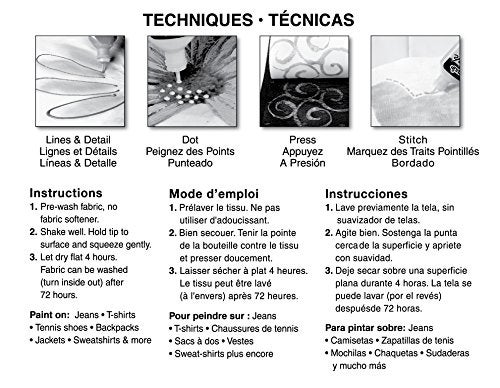 TECHNIQUES • TÉCNICAS

Lines & Detail
Lignes et Détails
Líneas & Detalle

Dot
Peignez des Points
Punteado

Press
Appuyez
A Presión

Stitch
Marquez des Traits Pointillés
Bordado

Instructions
1. Pre-wash fabric, no fabric softener.
2. Shake well. Hold tip to surface and squeeze gently.
3. Let dry flat 4 hours. Fabric can be washed (turn inside out) after 72 hours.

Paint on: Jeans • T-shirts • Tennis shoes • Backpacks • Jackets • Sweatshirts & more

Mode d'emploi
1. Prélaver le tissu. Ne pas utiliser d'adoucissant.
2. Bien secouer. Tenir la pointe de la bouteille contre le tissu et presser doucement.
3. Laisser sécher à plat 4 heures. Le tissu peut être lavé (à l'envers) après 72 heures.

Pour peindre sur : Jeans • T-shirts • Chaussures de tennis • Sacs à dos • Vestes • Sweat-shirts plus encore

Instrucciones
1. Lave previamente la tela, sin suavizador de telas.
2. Agite bien. Sostenga la punta cercade la superficie y apriete con suavidad.
3. Deje secar sobre una superficie plana durante 4 horas. La tela se puede lavar (por el revés) despuésde 72 horas.

Para pintar sobre: Jeans • Camisetas • Zapatillas de tenis • Mochilas • Chaquetas • Sudaderas y mucho más