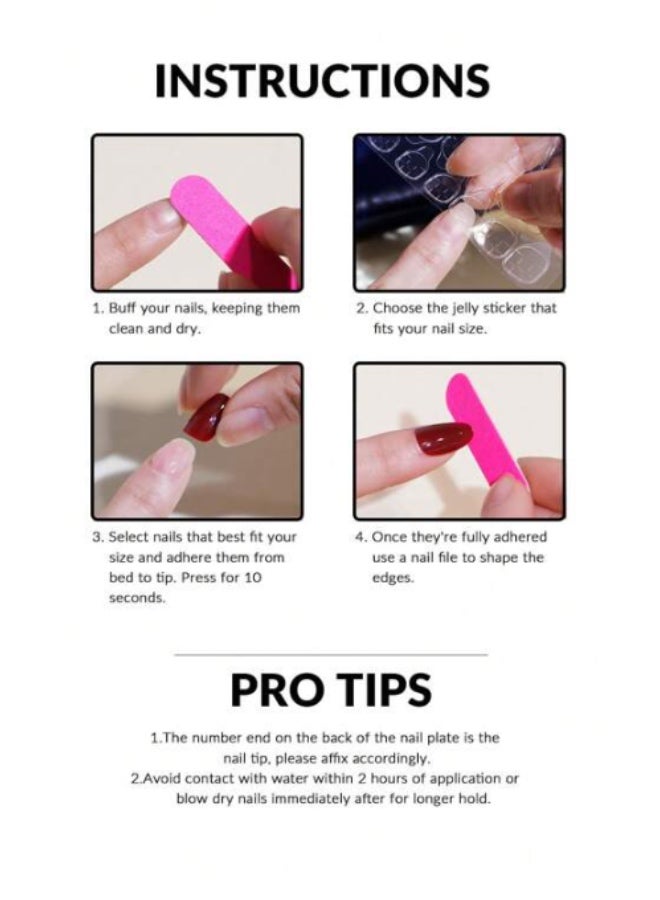 INSTRUCTIONS

1. Buff your nails, keeping them clean and dry.

2. Choose the jelly sticker that fits your nail size.

3. Select nails that best fit your size and adhere them from bed to tip. Press for 10 seconds.

4. Once they're fully adhered use a nail file to shape the edges.

PRO TIPS

1.The number end on the back of the nail plate is the nail tip, please affix accordingly.
2.Avoid contact with water within 2 hours of application or blow dry nails immediately after for longer hold.