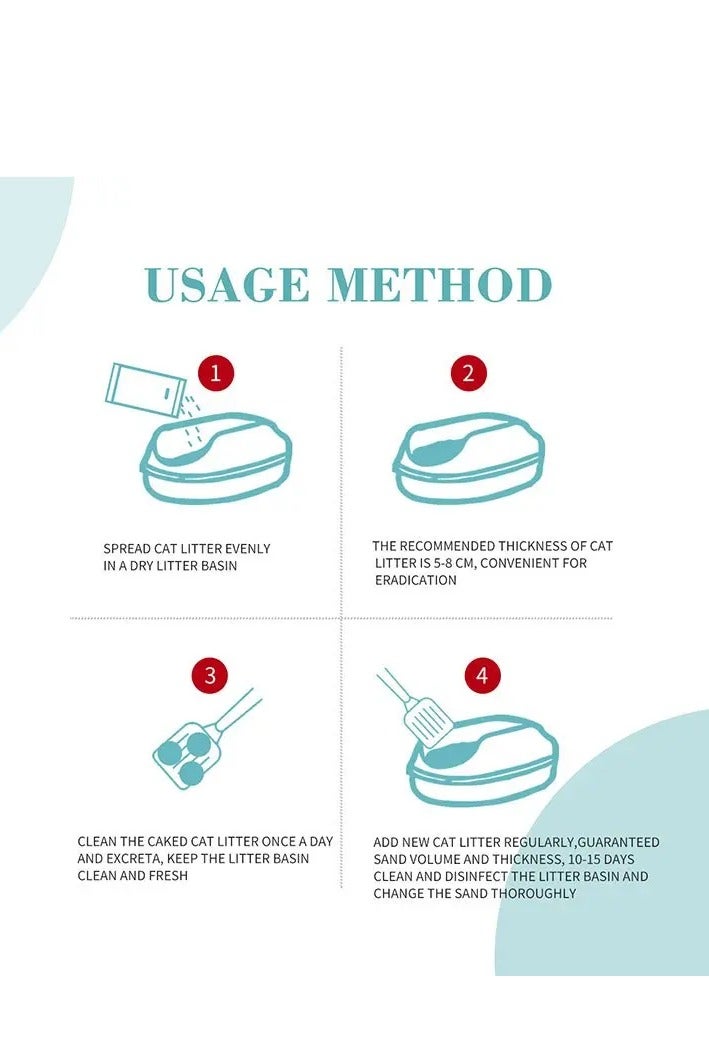 USAGE METHOD

1

SPREAD CAT LITTER EVENLY IN A DRY LITTER BASIN

2

THE RECOMMENDED THICKNESS OF CAT LITTER IS 5-8 CM, CONVENIENT FOR ERADICATION

3

CLEAN THE CAKED CAT LITTER ONCE A DAY AND EXCRETA, KEEP THE LITTER BASIN CLEAN AND FRESH

4

ADD NEW CAT LITTER REGULARLY,GUARANTEED SAND VOLUME AND THICKNESS, 10-15 DAYS CLEAN AND DISINFECT THE LITTER BASIN AND CHANGE THE SAND THOROUGHLY