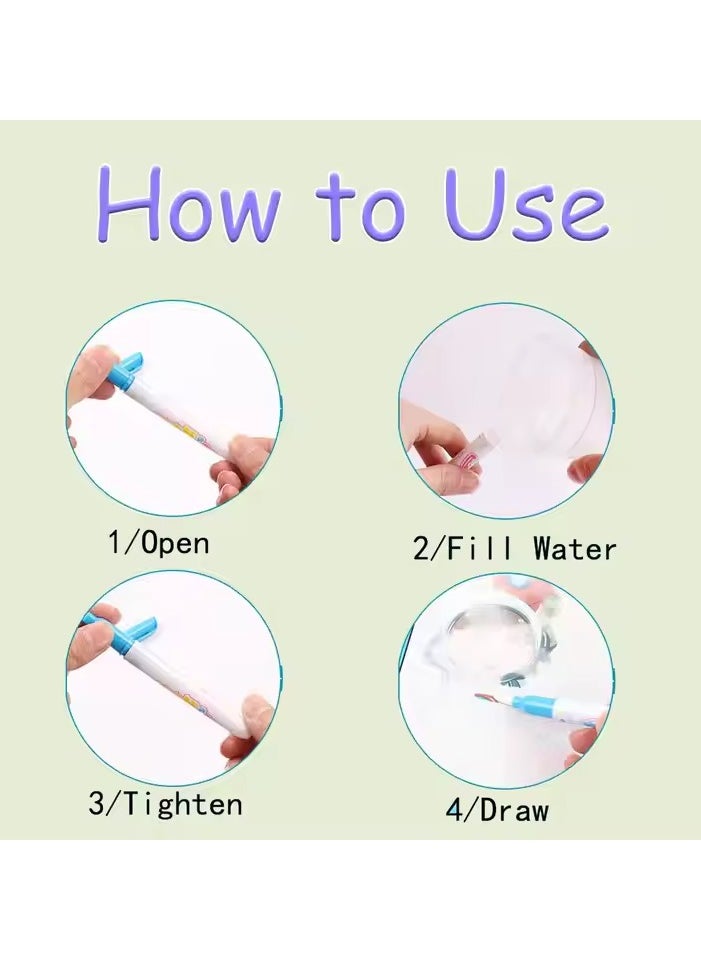 How to Use

1/Open

2/Fill Water

3/Tighten

4/Draw