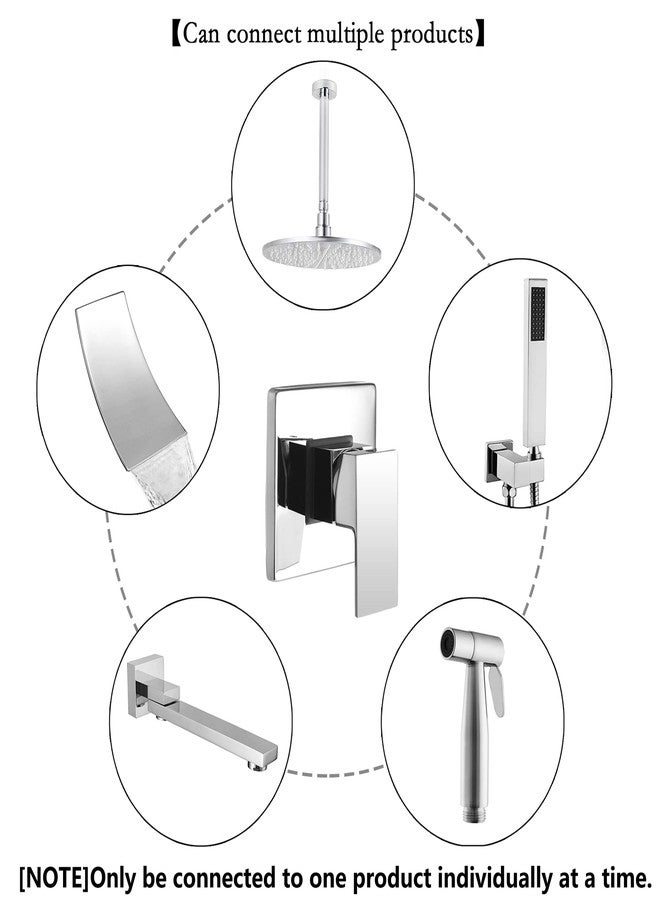 【Can connect multiple products】

[NOTE]Only be connected to one product individually at a time.