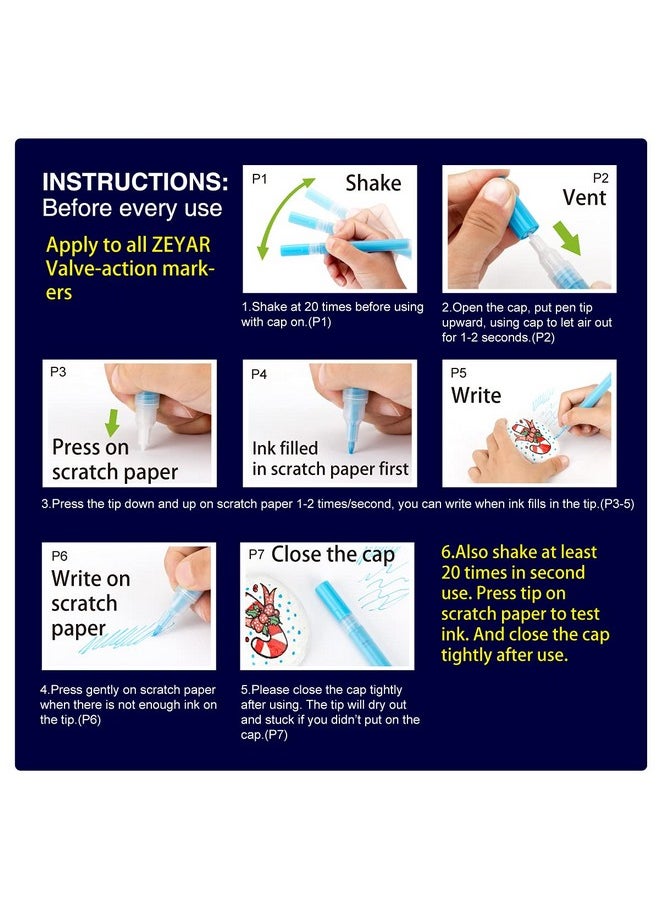 INSTRUCTIONS:
Before every use

Apply to all ZEYAR Valve-action markers

P1
Shake

1.Shake at 20 times before using with cap on.(P1)

P2
Vent

2.Open the cap, put pen tip upward, using cap to let air out for 1-2 seconds.(P2)

P3
Press on scratch paper

P4
Ink filled in scratch paper first

P5
Write

3.Press the tip down and up on scratch paper 1-2 times/second, you can write when ink fills in the tip.(P3-5)

P6
Write on scratch paper

4.Press gently on scratch paper when there is not enough ink on the tip.(P6)

P7
Close the cap

5.Please close the cap tightly after using. The tip will dry out and stuck if you didn't put on the cap.(P7)

6.Also shake at least 20 times in second use. Press tip on scratch paper to test ink. And close the cap tightly after use.