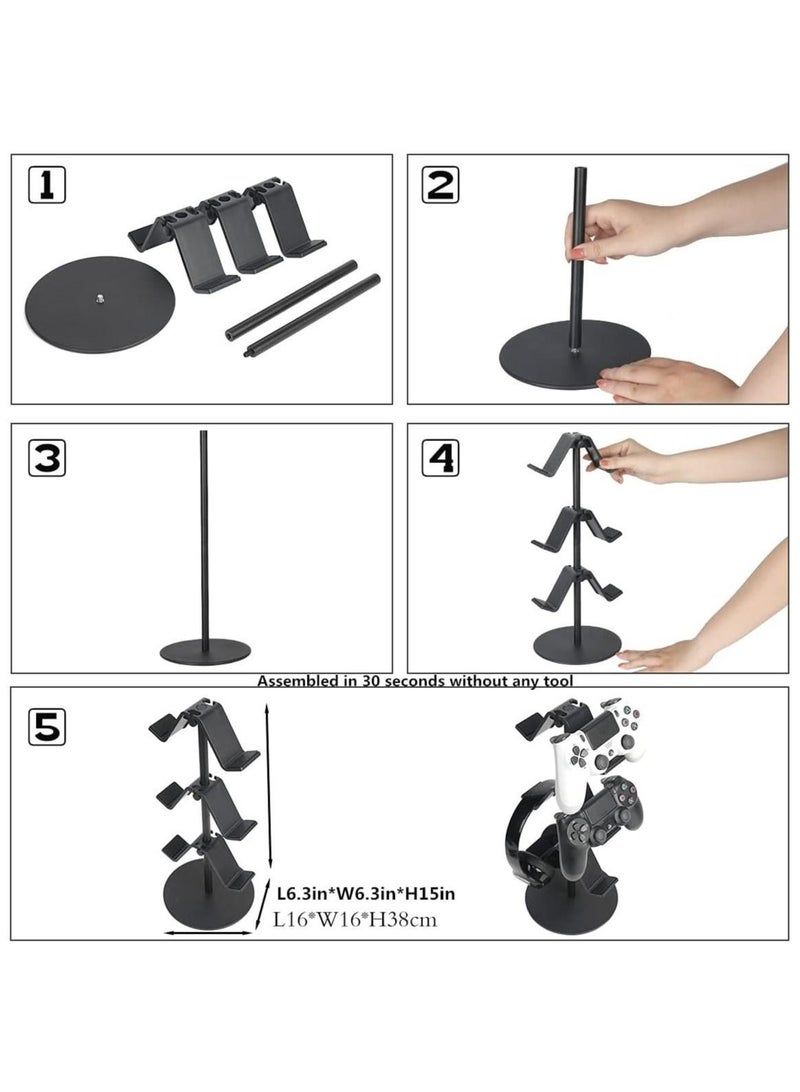 1

2

3

4

Assembled in 30 seconds without any tool

5

L6.3in*W6.3in*H15in
L16*W16*H38cm