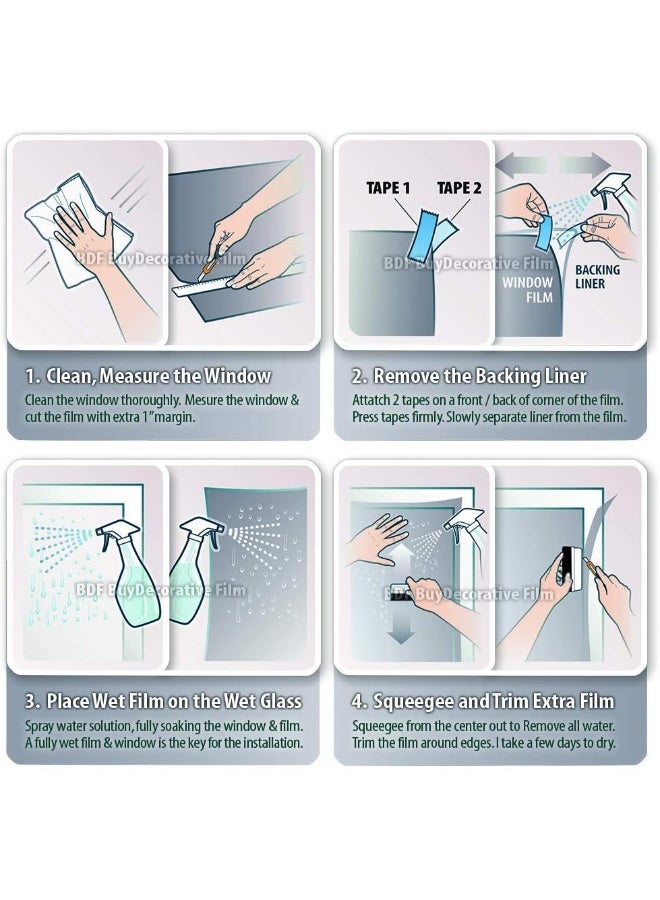 BDF BuyDecorative Film

1. Clean, Measure the Window
Clean the window thoroughly. Mesure the window & cut the film with extra 1"margin.

TAPE 1 TAPE 2
BDF BuyDecorative Film
WINDOW FILM
BACKING LINER

2. Remove the Backing Liner
Attatch 2 tapes on a front / back of corner of the film. Press tapes firmly. Slowly separate liner from the film.

BDF BuyDecorative Film

3. Place Wet Film on the Wet Glass
Spray water solution, fully soaking the window & film. A fully wet film & window is the key for the installation.

BDF BuyDecorative Film

4. Squeegee and Trim Extra Film
Squeegee from the center out to Remove all water. Trim the film around edges. I take a few days to dry.