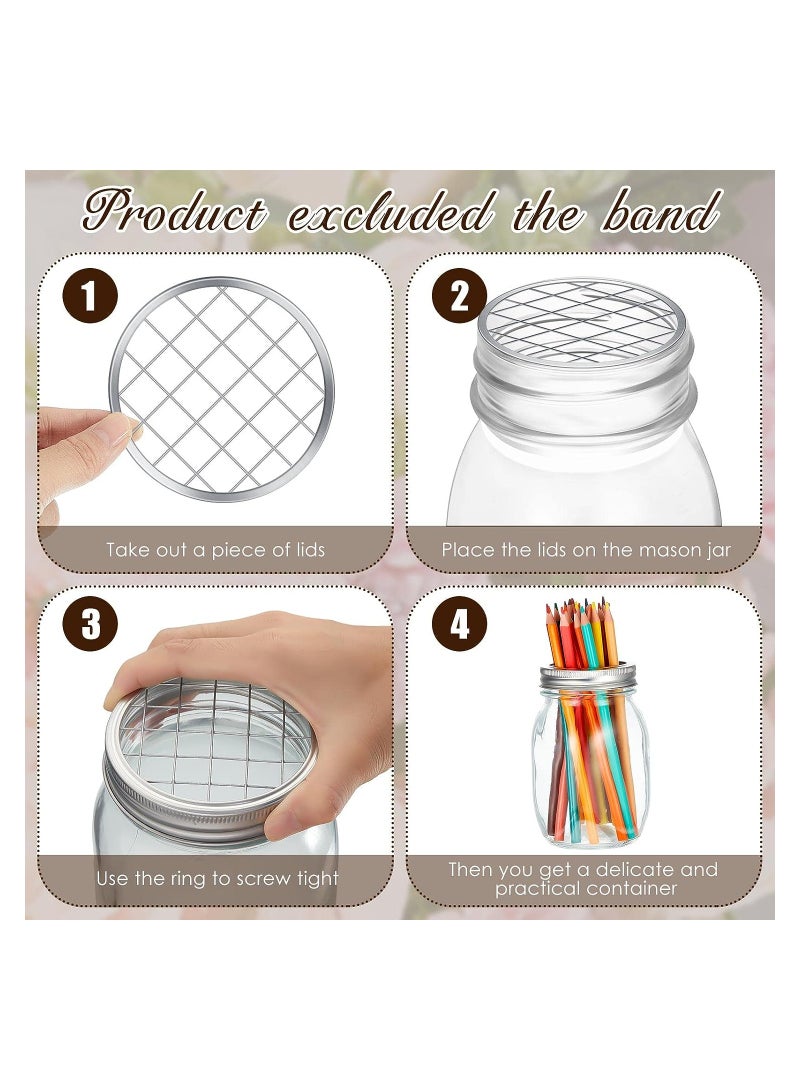 Product excluded the band

1

Take out a piece of lids

2

Place the lids on the mason jar

3

Use the ring to screw tight

4

Then you get a delicate and practical container