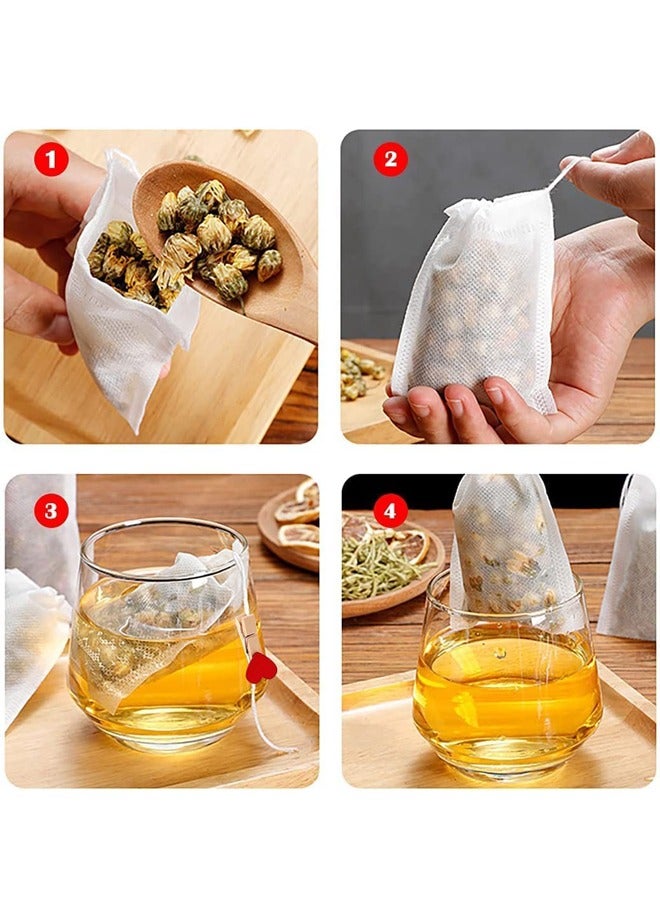 1

2

3

4