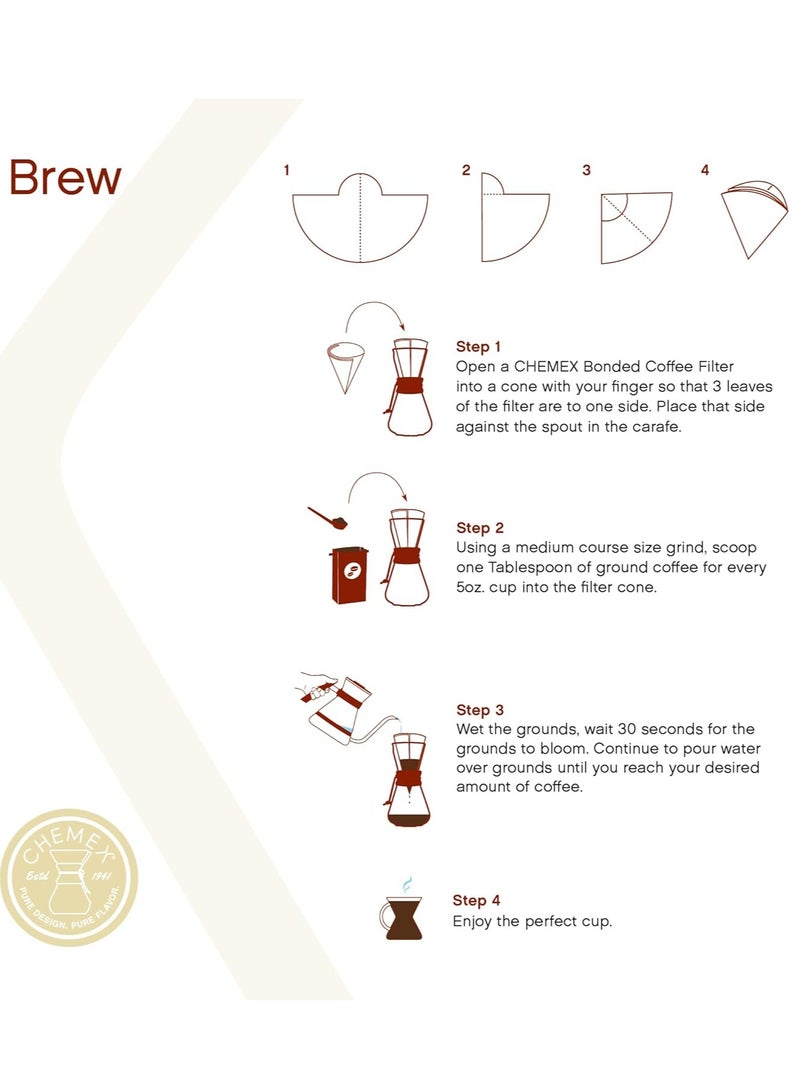 Brew

1

2

3

4

Step 1
Open a CHEMEX Bonded Coffee Filter into a cone with your finger so that 3 leaves of the filter are to one side. Place that side against the spout in the carafe.

Step 2
Using a medium course size grind, scoop one Tablespoon of ground coffee for every 5oz. cup into the filter cone.

Step 3
Wet the grounds, wait 30 seconds for the grounds to bloom. Continue to pour water over grounds until you reach your desired amount of coffee.

Step 4
Enjoy the perfect cup.

CHEMEX
Estd 1941
PURE DESIGN. PURE FLAVOR.