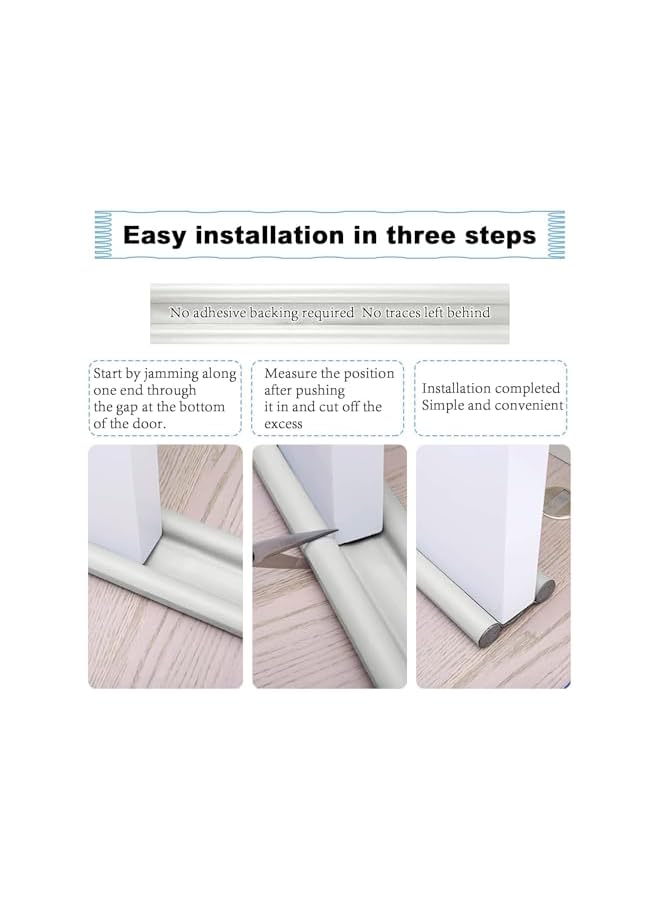 Easy installation in three steps

No adhesive backing required No traces left behind

Start by jamming along one end through the gap at the bottom of the door.

Measure the position after pushing it in and cut off the excess

Installation completed Simple and convenient