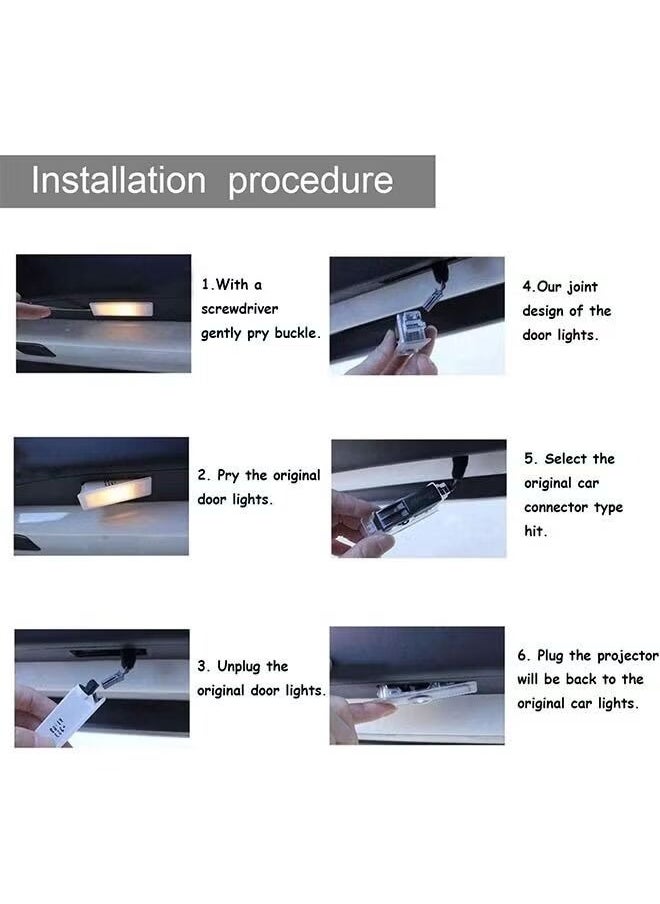 Installation procedure

1.With a screwdriver gently pry buckle.

2. Pry the original door lights.

3. Unplug the original door lights.

4.Our joint design of the door lights.

5. Select the original car connector type hit.

6. Plug the projector will be back to the original car lights.