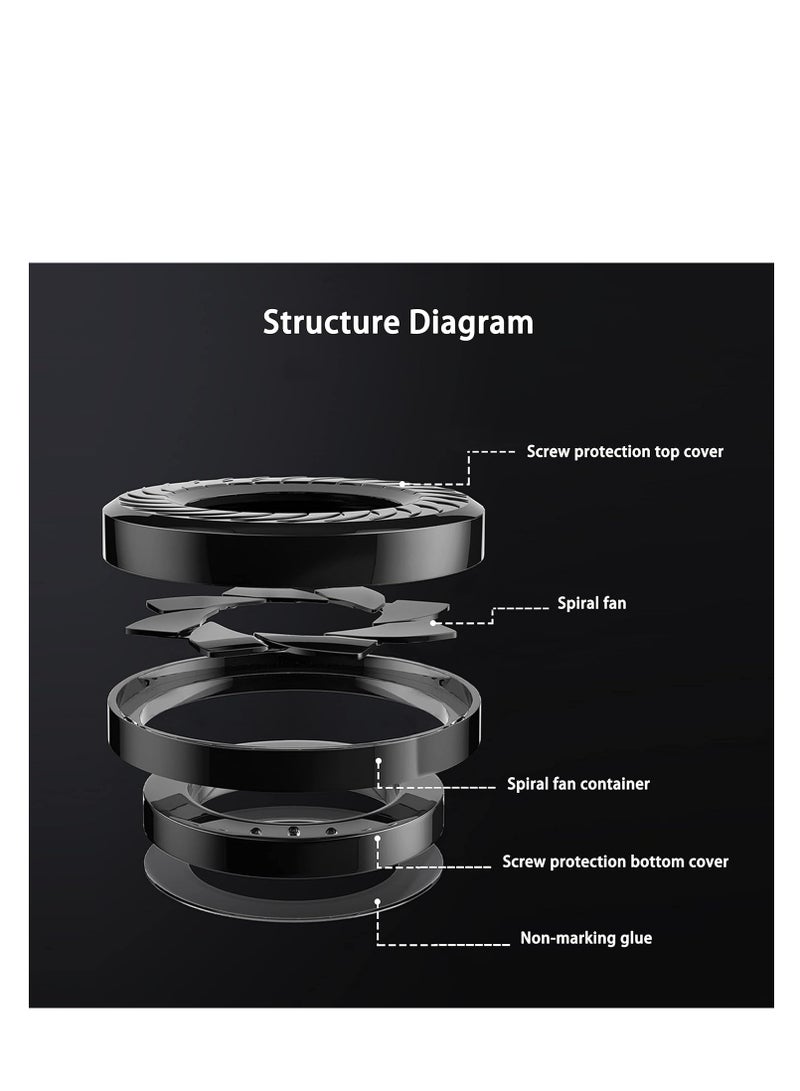 Structure Diagram

Screw protection top cover

Spiral fan

Spiral fan container

Screw protection bottom cover

Non-marking glue