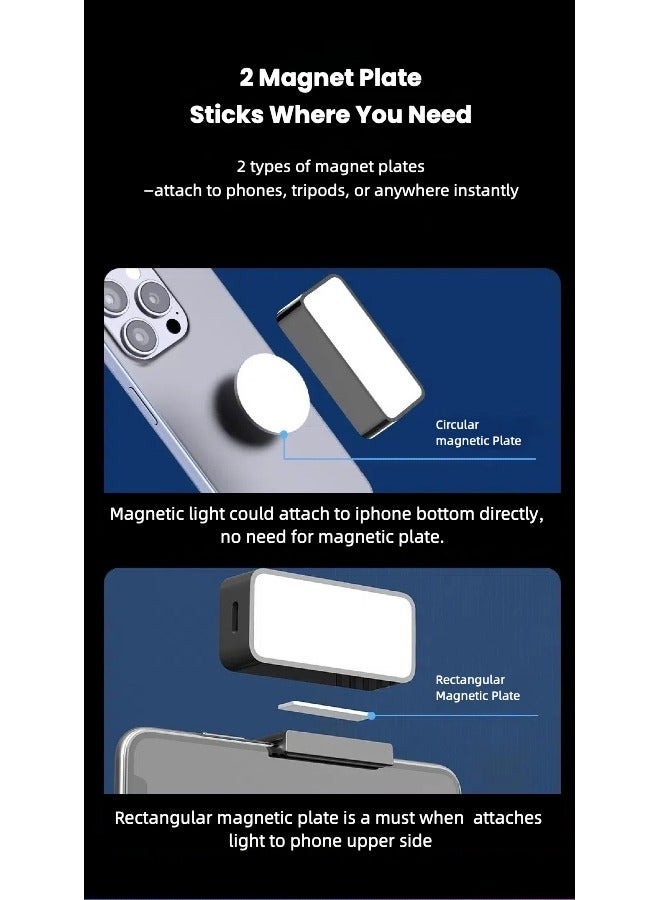 2 Magnet Plate
Sticks Where You Need

2 types of magnet plates
–attach to phones, tripods, or anywhere instantly

Circular
magnetic Plate

Magnetic light could attach to iphone bottom directly, no need for magnetic plate.

Rectangular
Magnetic Plate

Rectangular magnetic plate is a must when attaches light to phone upper side