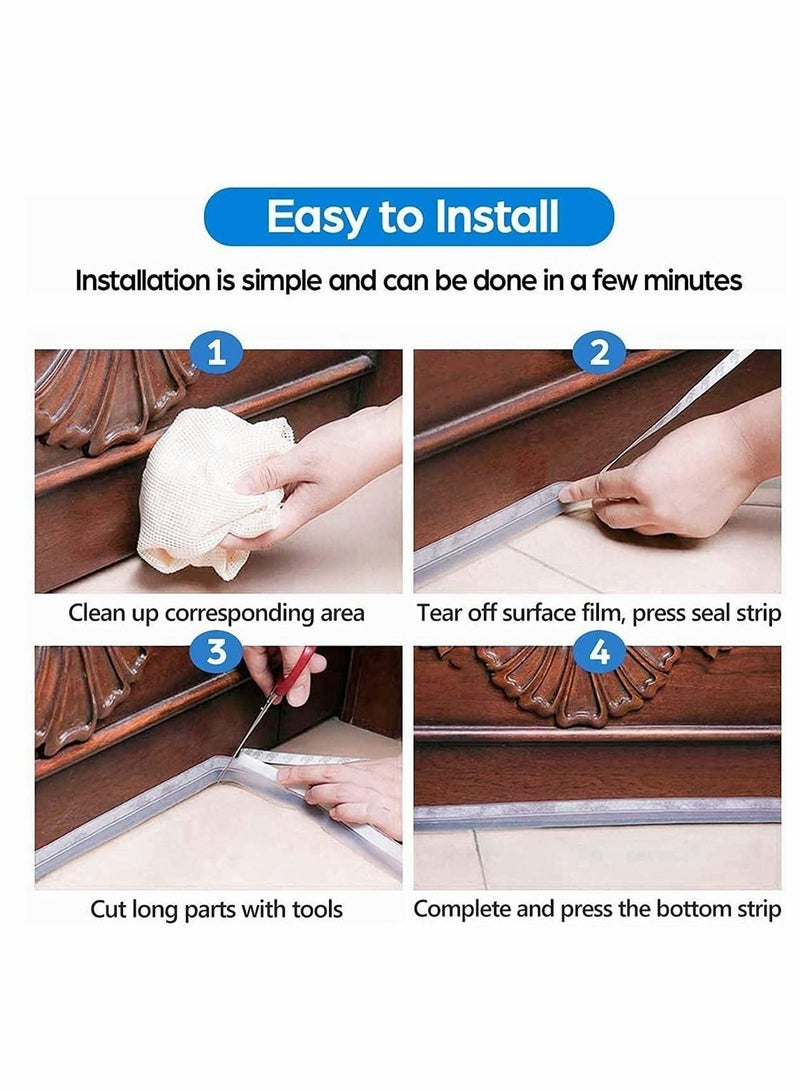 Easy to Install

Installation is simple and can be done in a few minutes

1

Clean up corresponding area

2

Tear off surface film, press seal strip

3

Cut long parts with tools

4

Complete and press the bottom strip