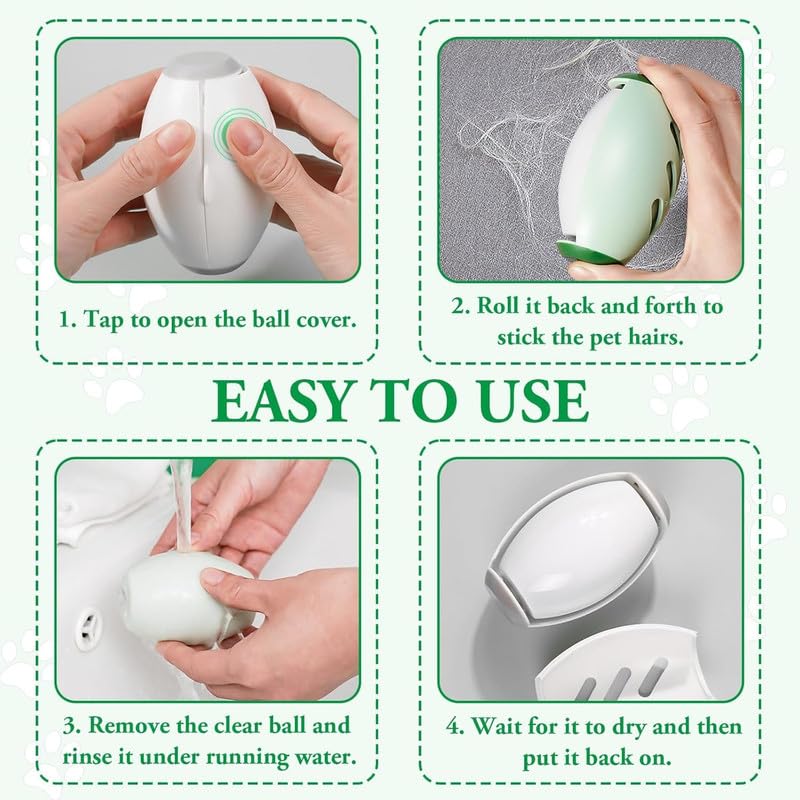 1. Tap to open the ball cover.

2. Roll it back and forth to stick the pet hairs.

EASY TO USE

3. Remove the clear ball and rinse it under running water.

4. Wait for it to dry and then put it back on.