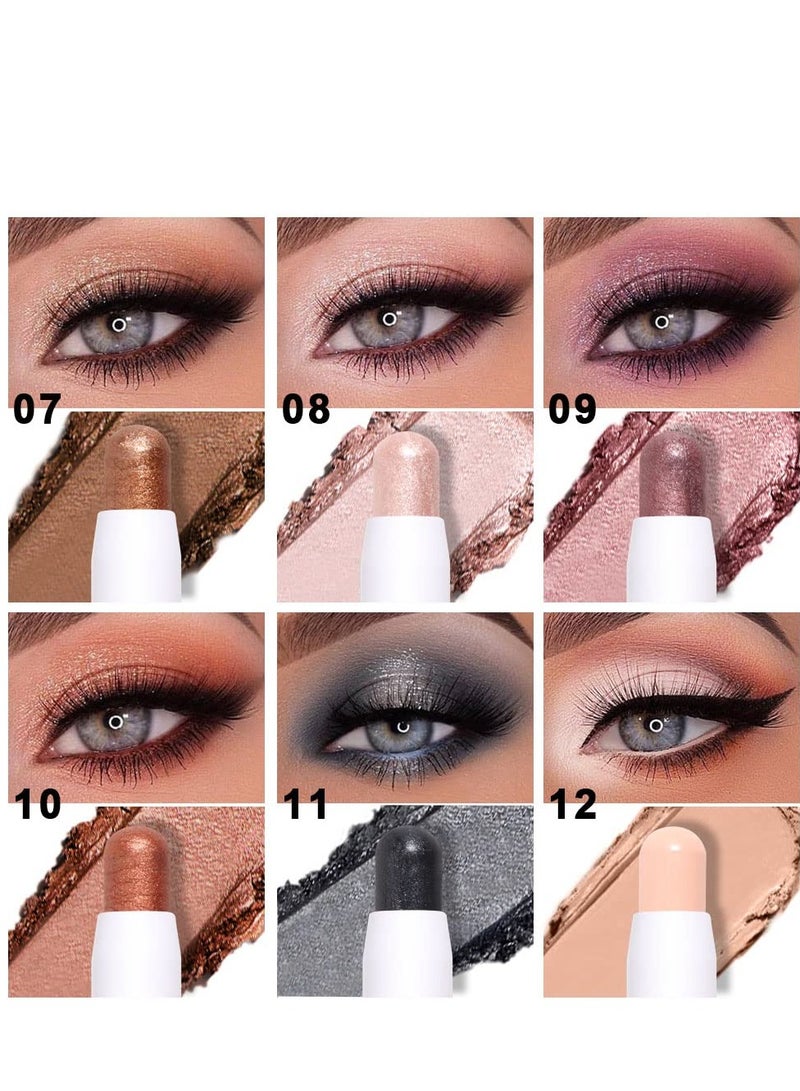 07
08
09
10
11
12