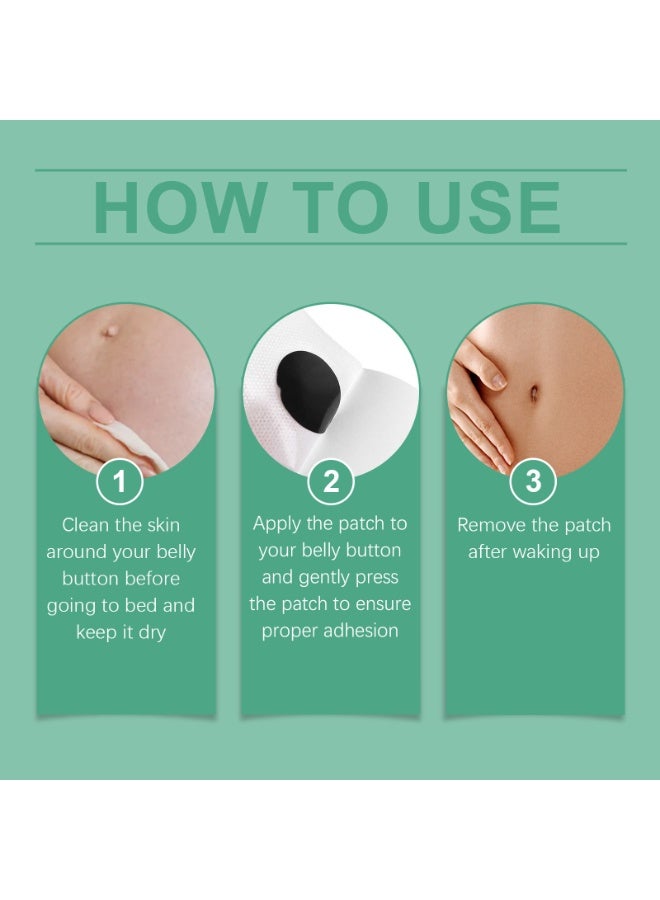 HOW TO USE

1
Clean the skin around your belly button before going to bed and keep it dry

2
Apply the patch to your belly button and gently press the patch to ensure proper adhesion

3
Remove the patch after waking up