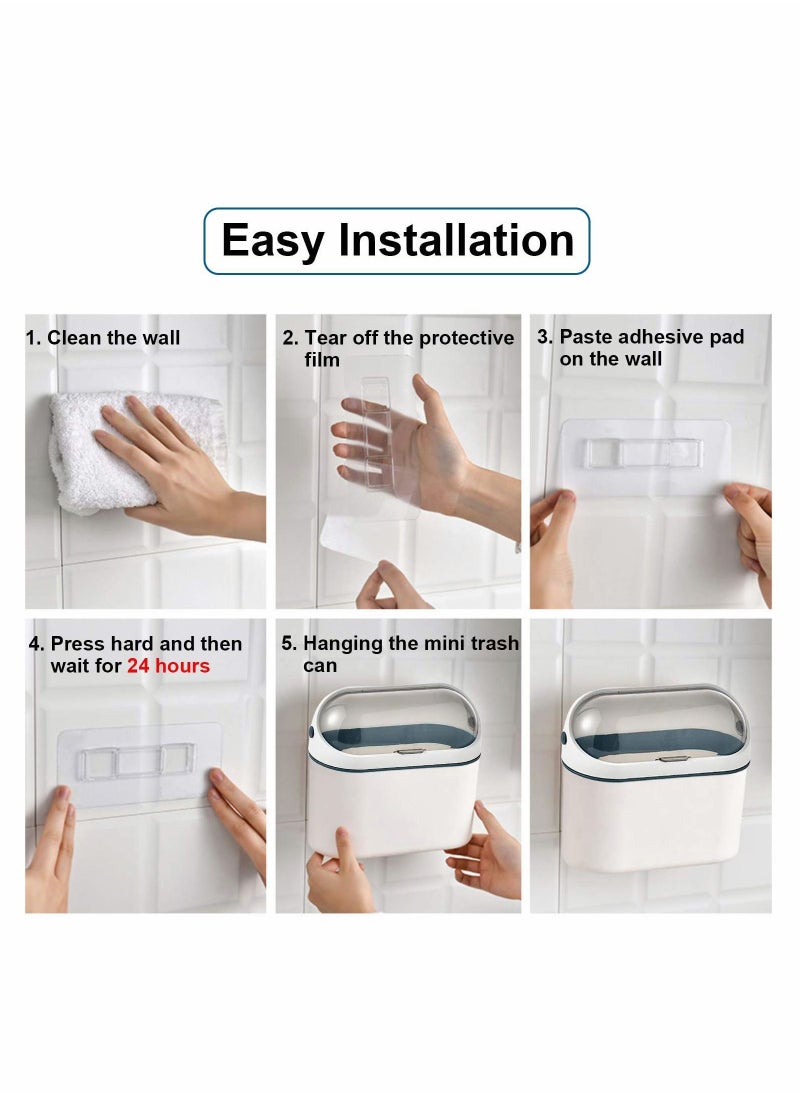 Easy Installation

1. Clean the wall

2. Tear off the protective film

3. Paste adhesive pad on the wall

4. Press hard and then wait for 24 hours

5. Hanging the mini trash can