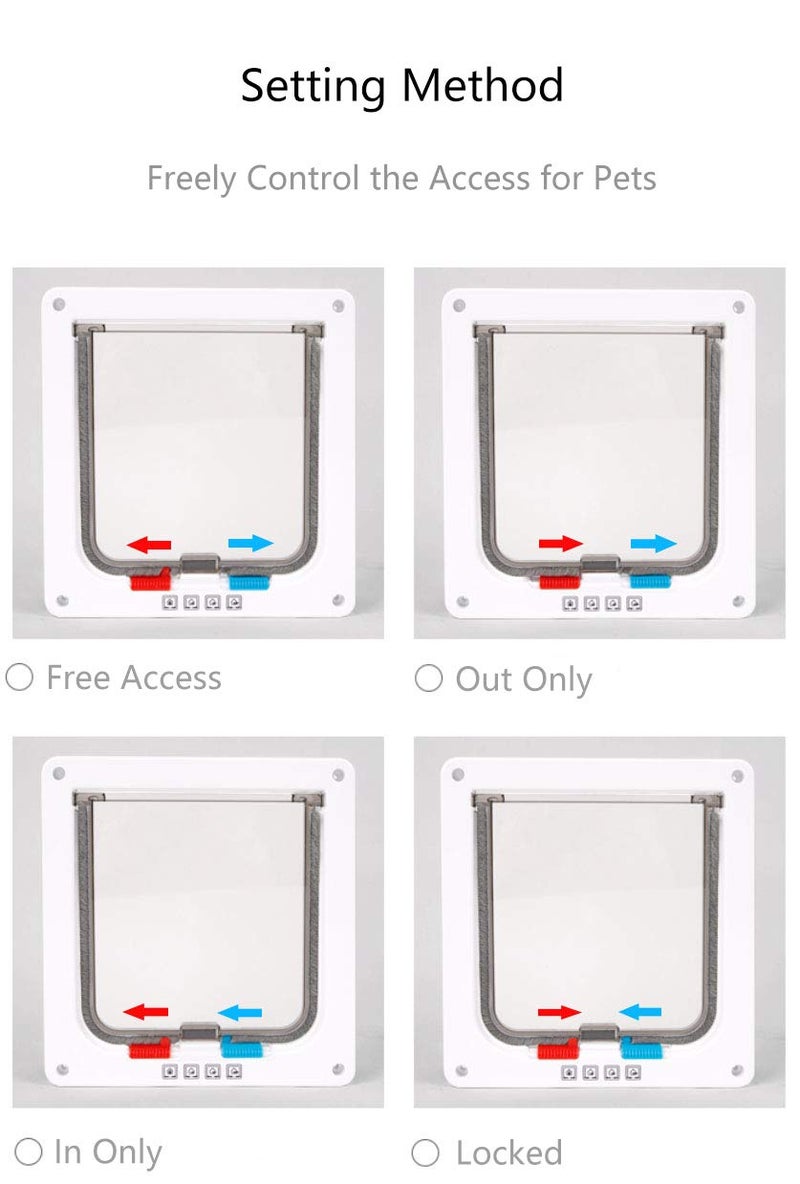 Setting Method

Freely Control the Access for Pets

○ Free Access

○ Out Only

○ In Only

○ Locked