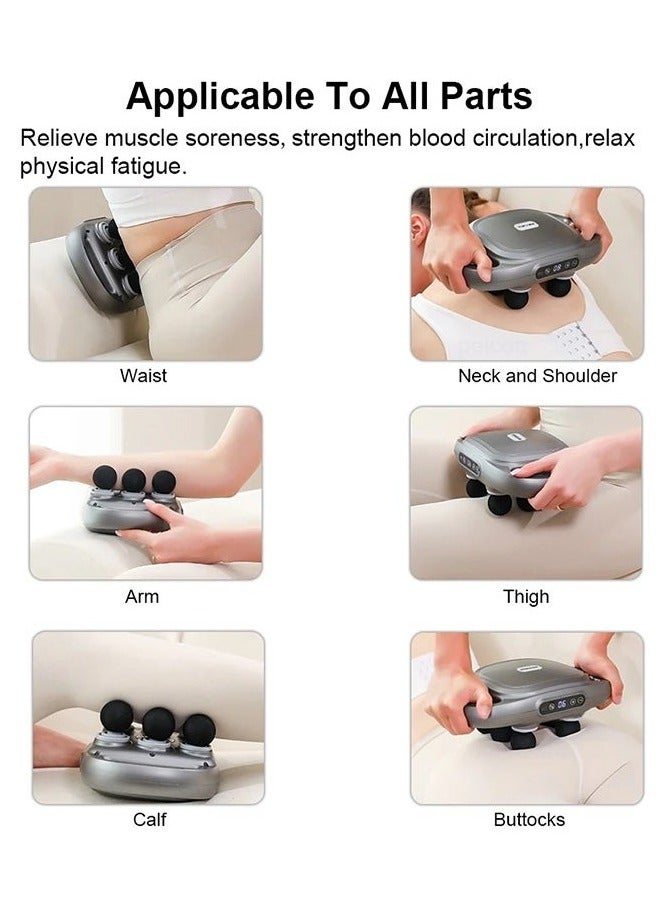 Applicable To All Parts

Relieve muscle soreness, strengthen blood circulation,relax physical fatigue.

Waist

Neck and Shoulder

Arm

Thigh

Calf

Buttocks