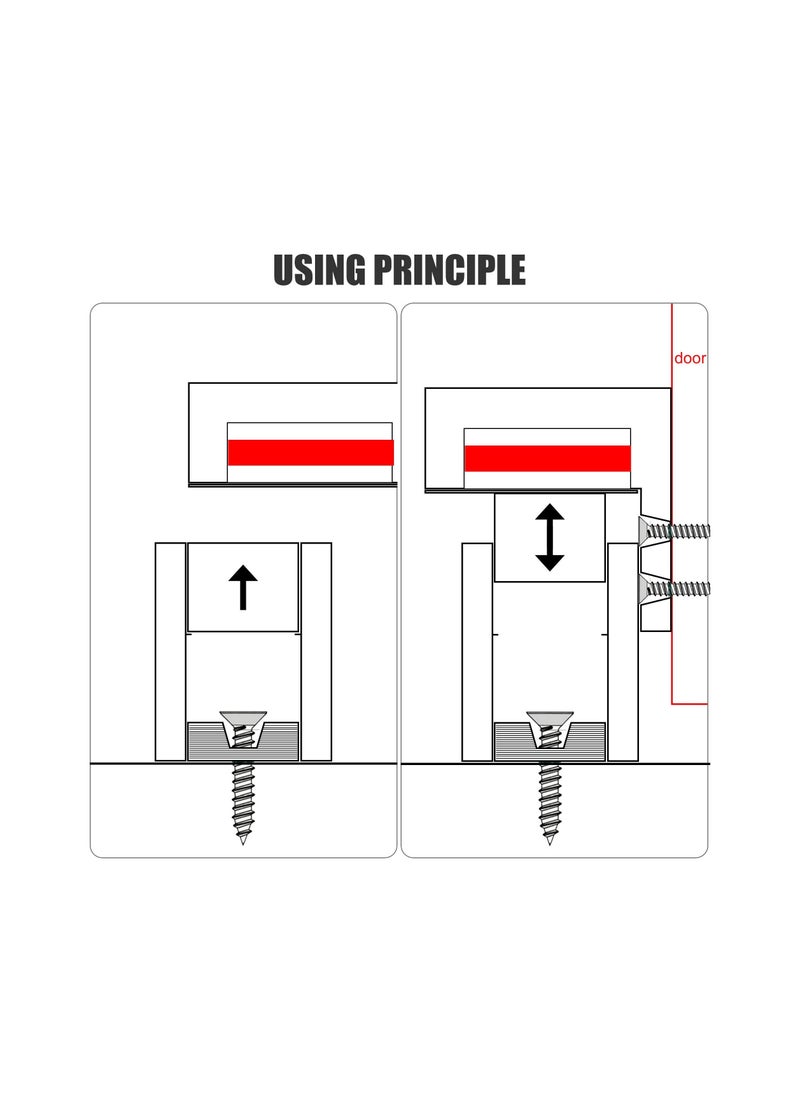 USING PRINCIPLE

door