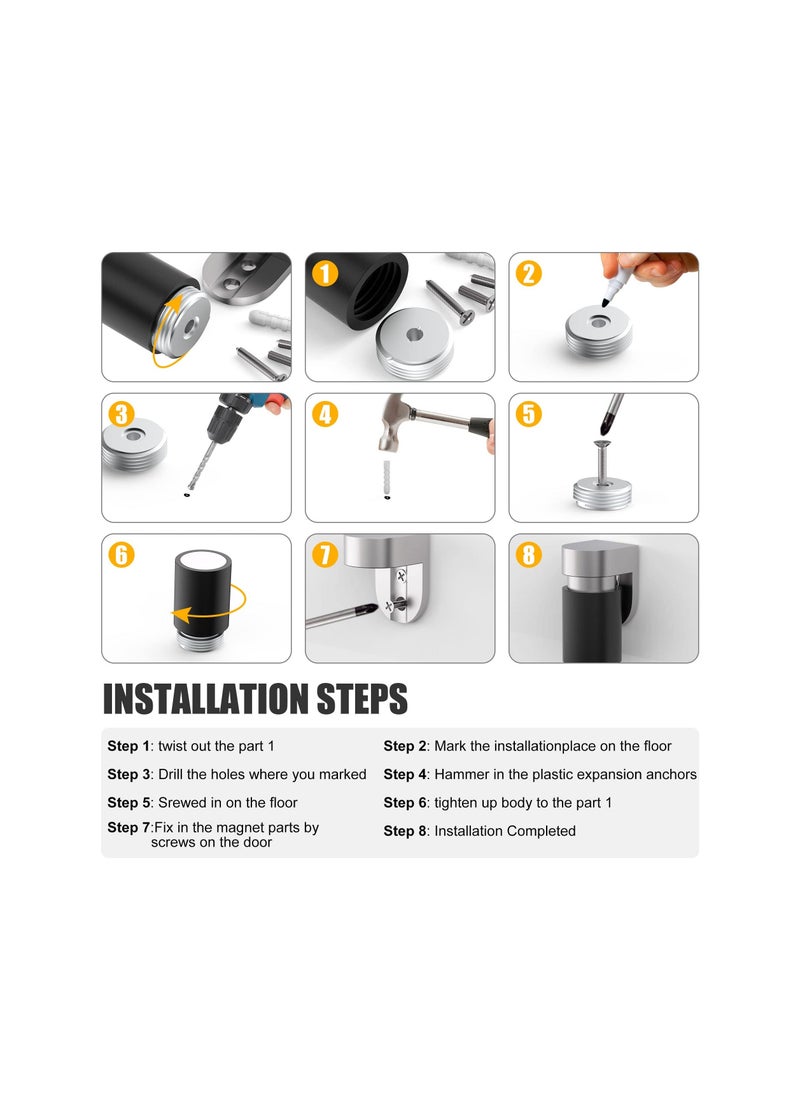 1

2

3

4

5

6

7

8

INSTALLATION STEPS

Step 1: twist out the part 1

Step 2: Mark the installationplace on the floor

Step 3: Drill the holes where you marked

Step 4: Hammer in the plastic expansion anchors

Step 5: Srewed in on the floor

Step 6: tighten up body to the part 1

Step 7:Fix in the magnet parts by screws on the door

Step 8: Installation Completed