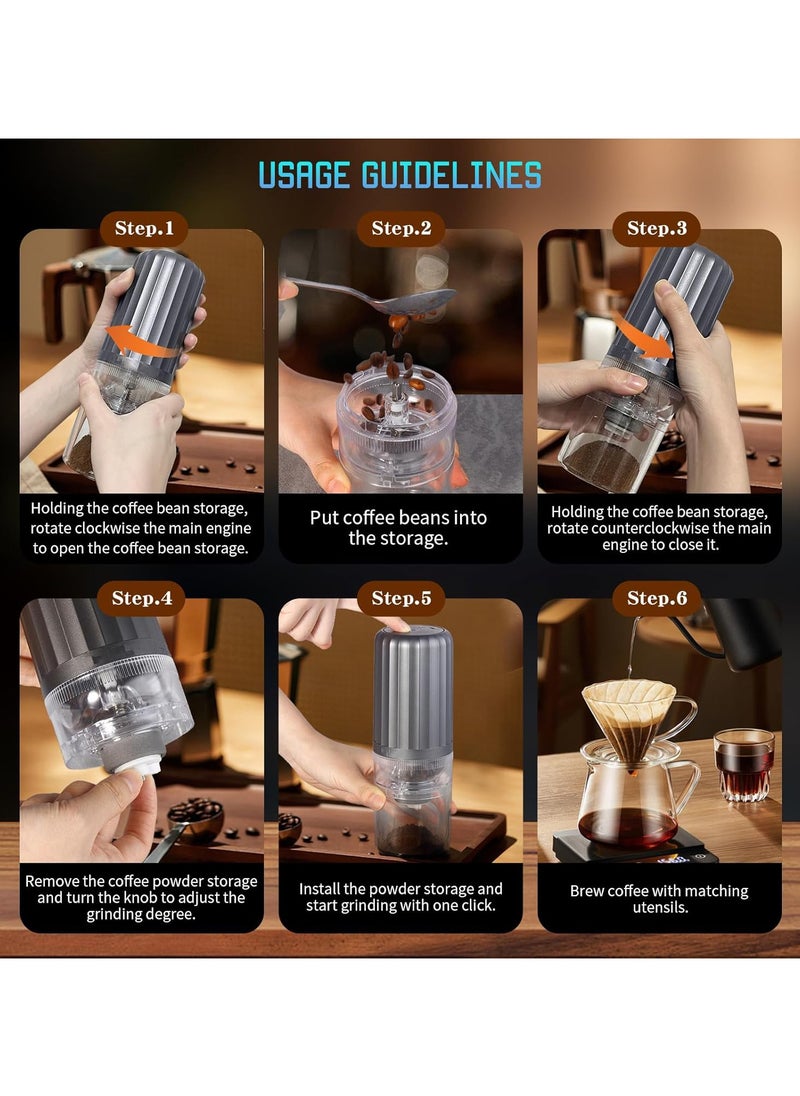 USAGE GUIDELINES

Step.1

Holding the coffee bean storage, rotate clockwise the main engine to open the coffee bean storage.

Step.2

Put coffee beans into the storage.

Step.3

Holding the coffee bean storage, rotate counterclockwise the main engine to close it.

Step.4

Remove the coffee powder storage and turn the knob to adjust the grinding degree.

Step.5

Install the powder storage and start grinding with one click.

Step.6

Brew coffee with matching utensils.