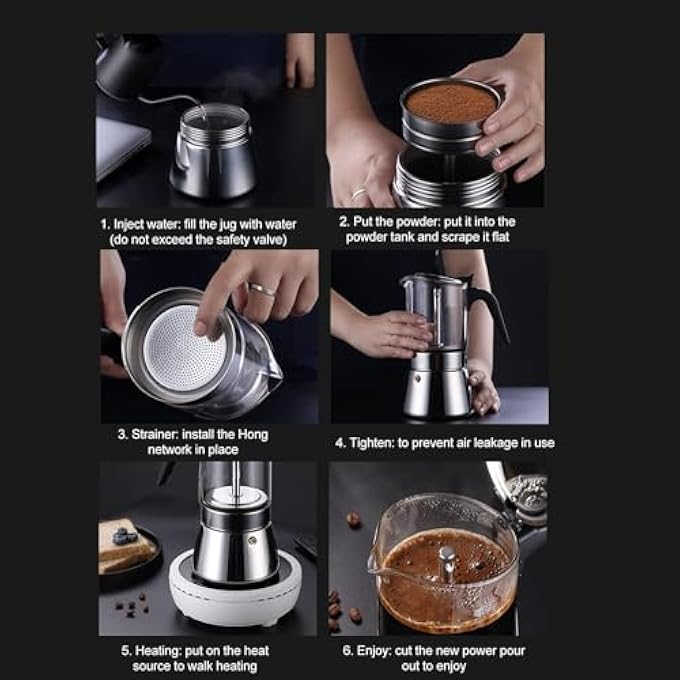 1. Inject water: fill the jug with water (do not exceed the safety valve)

2. Put the powder: put it into the powder tank and scrape it flat

3. Strainer: install the Hong network in place

4. Tighten: to prevent air leakage in use

5. Heating: put on the heat source to walk heating

6. Enjoy: cut the new power pour out to enjoy