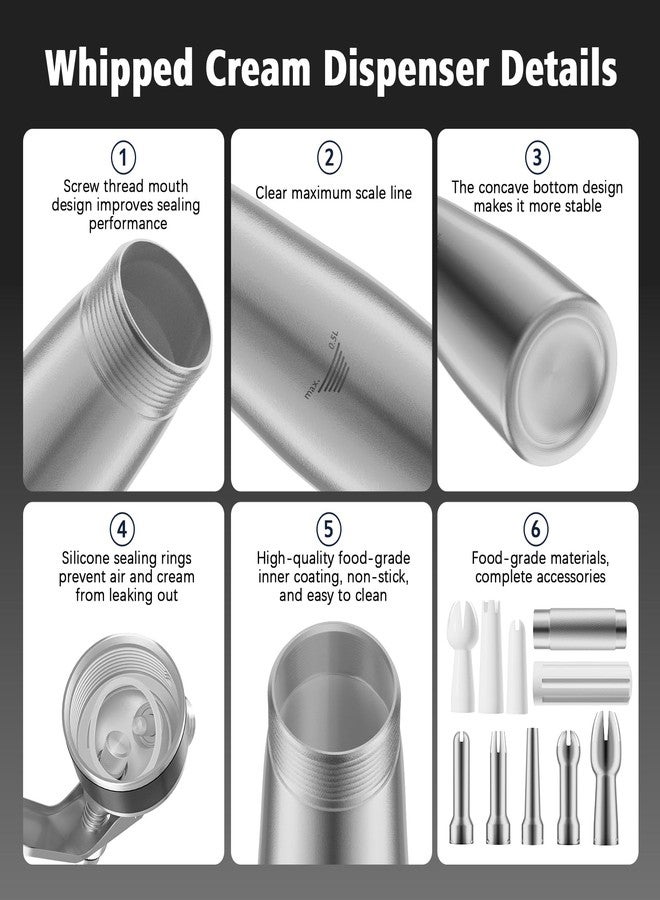 Whipped Cream Dispenser Details

1
Screw thread mouth design improves sealing performance

2
Clear maximum scale line

max. 0.5L

3
The concave bottom design makes it more stable

4
Silicone sealing rings prevent air and cream from leaking out

5
High-quality food-grade inner coating, non-stick, and easy to clean

6
Food-grade materials, complete accessories