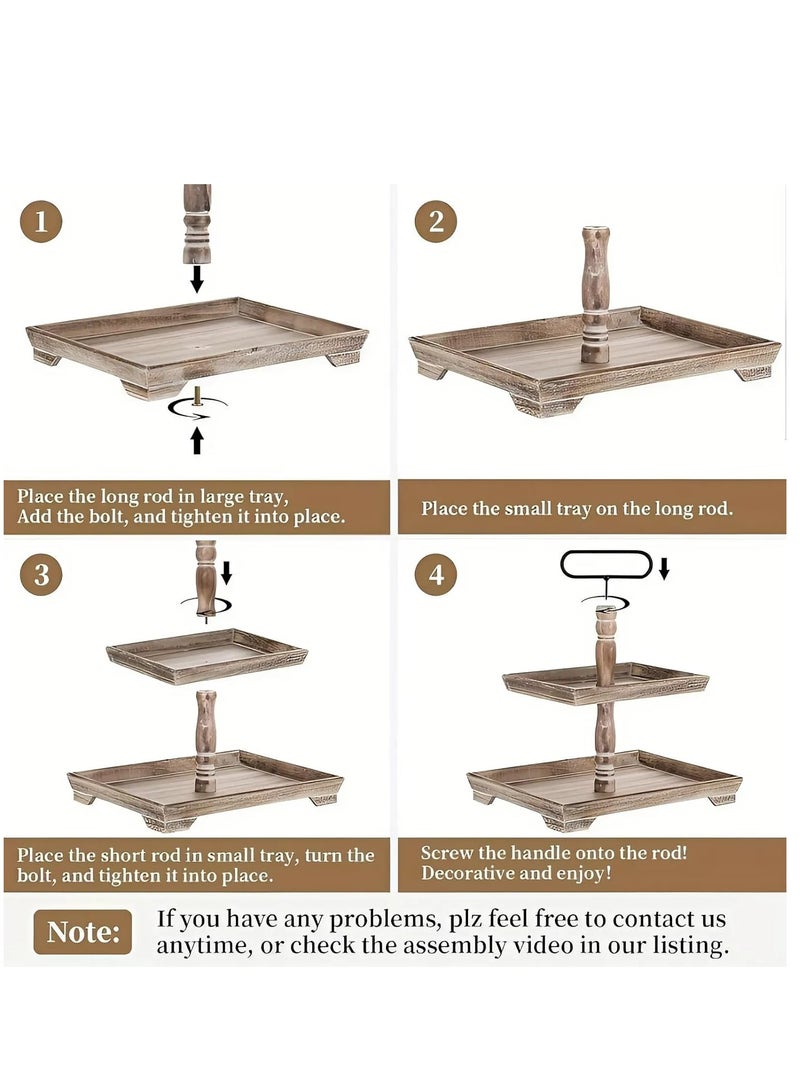 1

Place the long rod in large tray, Add the bolt, and tighten it into place.

2

Place the small tray on the long rod.

3

Place the short rod in small tray, turn the bolt, and tighten it into place.

4

Screw the handle onto the rod! Decorative and enjoy!

Note: If you have any problems, plz feel free to contact us anytime, or check the assembly video in our listing.