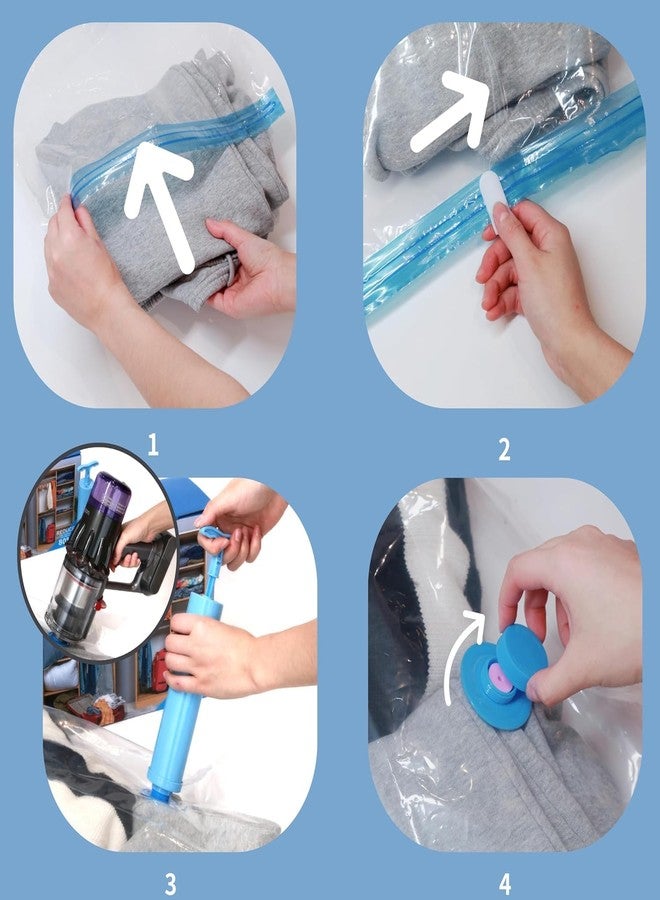 1

2

3

4