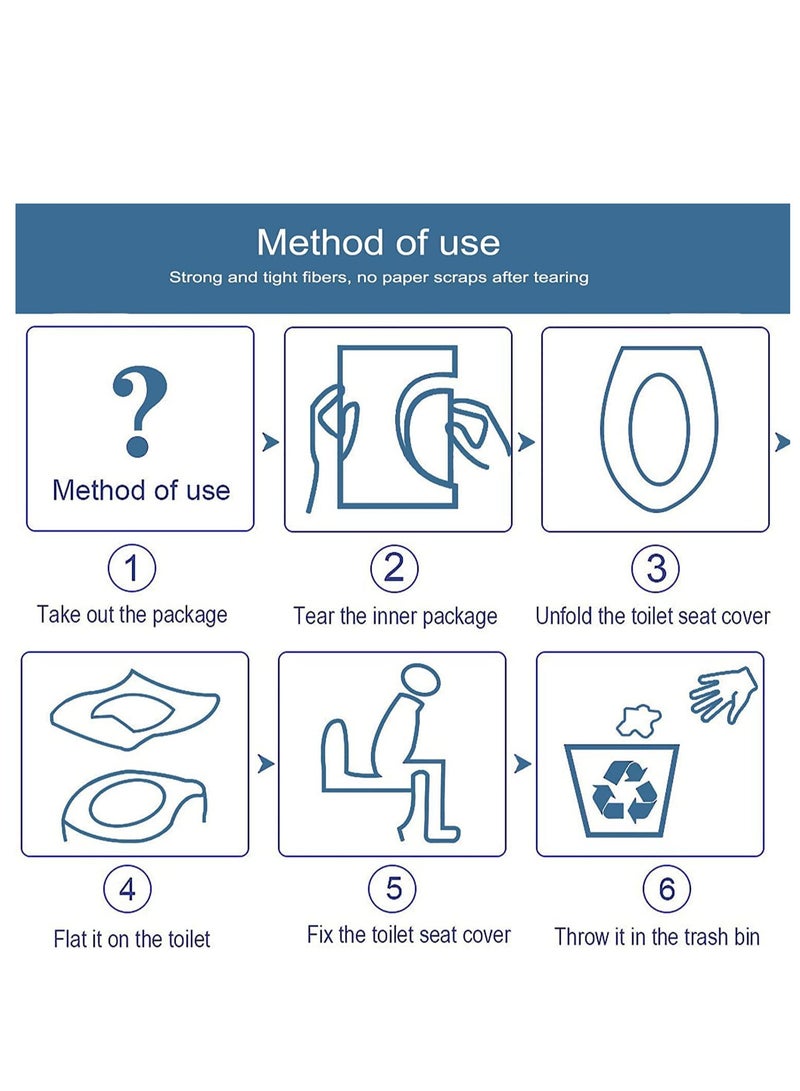 Method of use

Strong and tight fibers, no paper scraps after tearing

?
Method of use

1
Take out the package

2
Tear the inner package

3
Unfold the toilet seat cover

4
Flat it on the toilet

5
Fix the toilet seat cover

6
Throw it in the trash bin