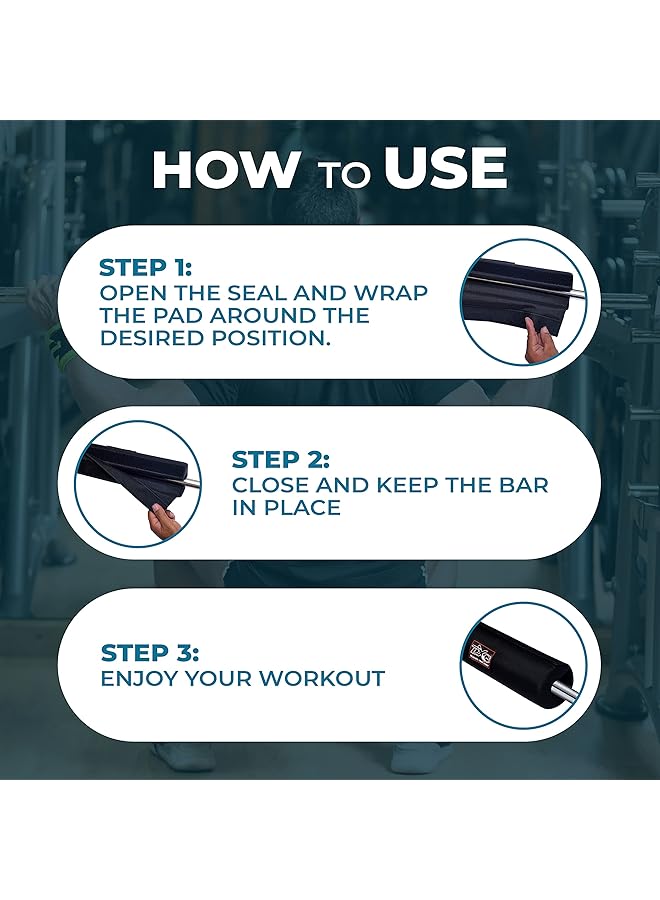 HOW TO USE

STEP 1:
OPEN THE SEAL AND WRAP THE PAD AROUND THE DESIRED POSITION.

STEP 2:
CLOSE AND KEEP THE BAR IN PLACE

STEP 3:
ENJOY YOUR WORKOUT