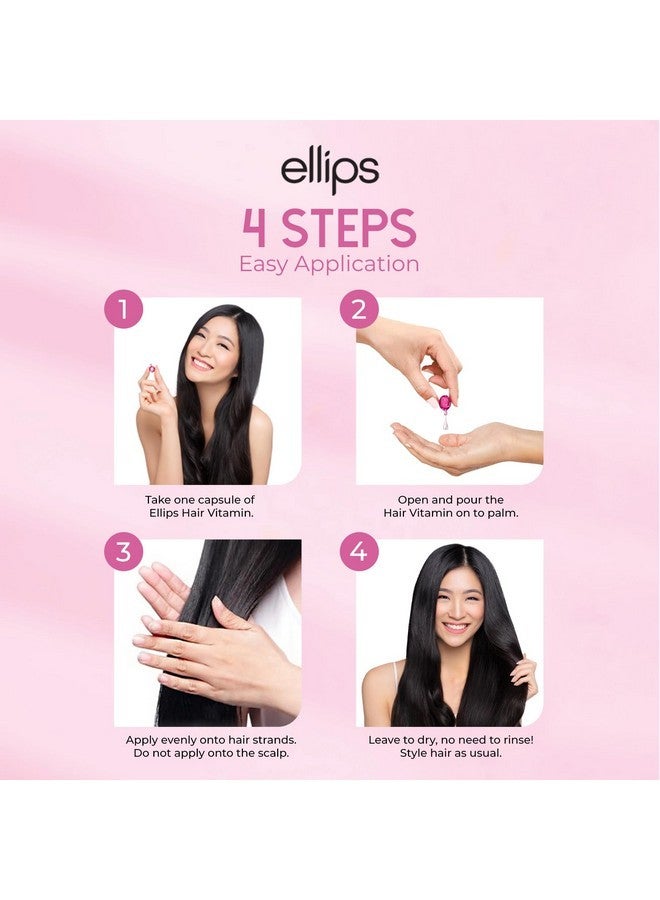 ellips

4 STEPS
Easy Application

1

Take one capsule of Ellips Hair Vitamin.

2

Open and pour the Hair Vitamin on to palm.

3

Apply evenly onto hair strands. Do not apply onto the scalp.

4

Leave to dry, no need to rinse! Style hair as usual.