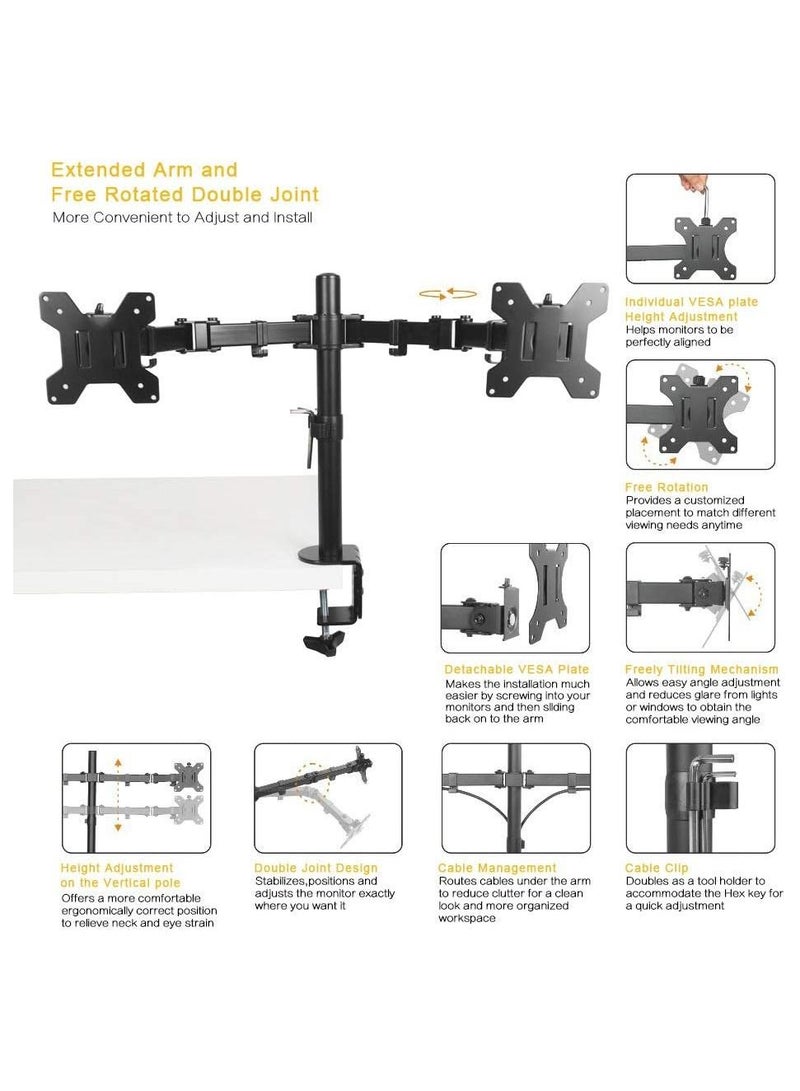 Extended Arm and
Free Rotated Double Joint
More Convenient to Adjust and Install

Individual VESA plate Height Adjustment
Helps monitors to be perfectly aligned

Free Rotation
Provides a customized placement to match different viewing needs anytime

Detachable VESA Plate
Makes the installation much easier by screwing into your monitors and then sliding back on to the arm

Freely Tilting Mechanism
Allows easy angle adjustment and reduces glare from lights or windows to obtain the comfortable viewing angle

Height Adjustment on the Vertical pole
Offers a more comfortable ergonomically correct position to relieve neck and eye strain

Double Joint Design
Stabilizes,positions and adjusts the monitor exactly where you want it

Cable Management
Routes cables under the arm to reduce clutter for a clean look and more organized workspace

Cable Clip
Doubles as a tool holder to accommodate the Hex key for a quick adjustment