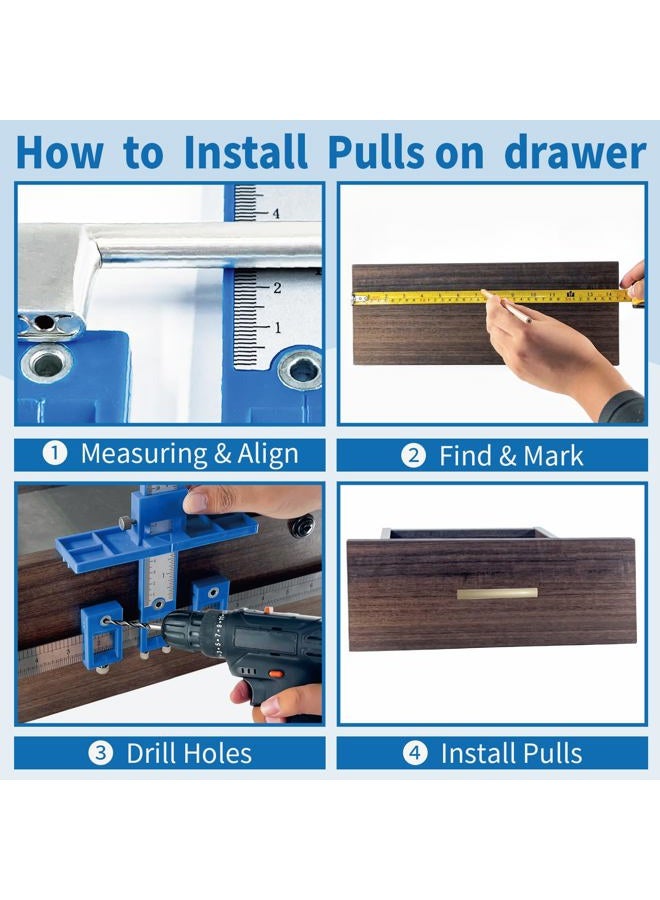 How to Install Pulls on drawer

4
2
1

① Measuring & Align

② Find & Mark

③ Drill Holes

④ Install Pulls