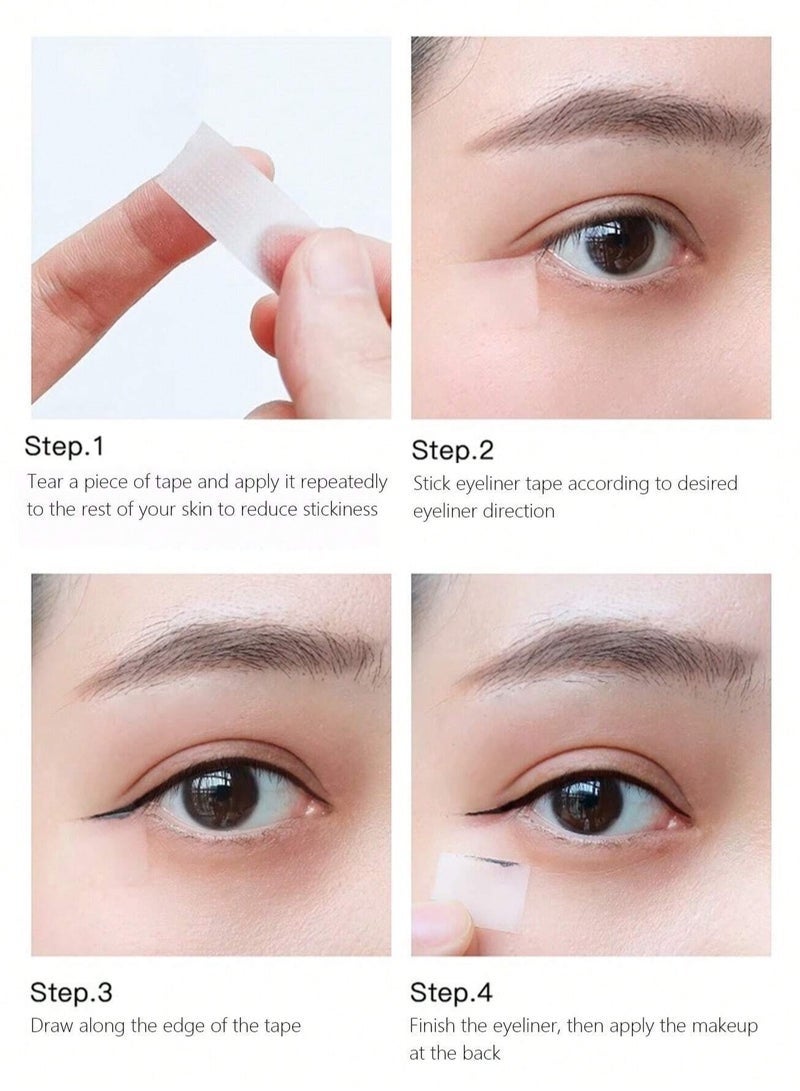 Step.1
Tear a piece of tape and apply it repeatedly to the rest of your skin to reduce stickiness

Step.2
Stick eyeliner tape according to desired eyeliner direction

Step.3
Draw along the edge of the tape

Step.4
Finish the eyeliner, then apply the makeup at the back