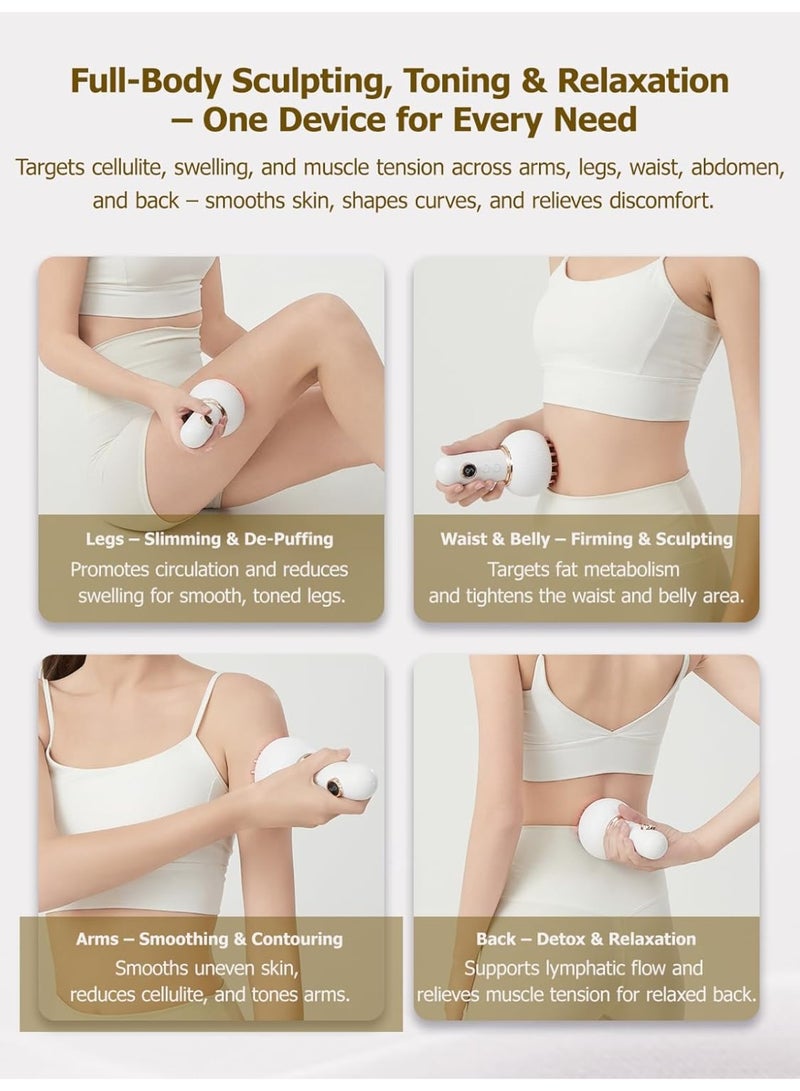 Full-Body Sculpting, Toning & Relaxation – One Device for Every Need

Targets cellulite, swelling, and muscle tension across arms, legs, waist, abdomen, and back – smooths skin, shapes curves, and relieves discomfort.

Legs – Slimming & De-Puffing
Promotes circulation and reduces swelling for smooth, toned legs.

Waist & Belly – Firming & Sculpting
Targets fat metabolism and tightens the waist and belly area.

Arms – Smoothing & Contouring
Smooths uneven skin, reduces cellulite, and tones arms.

Back – Detox & Relaxation
Supports lymphatic flow and relieves muscle tension for relaxed back.