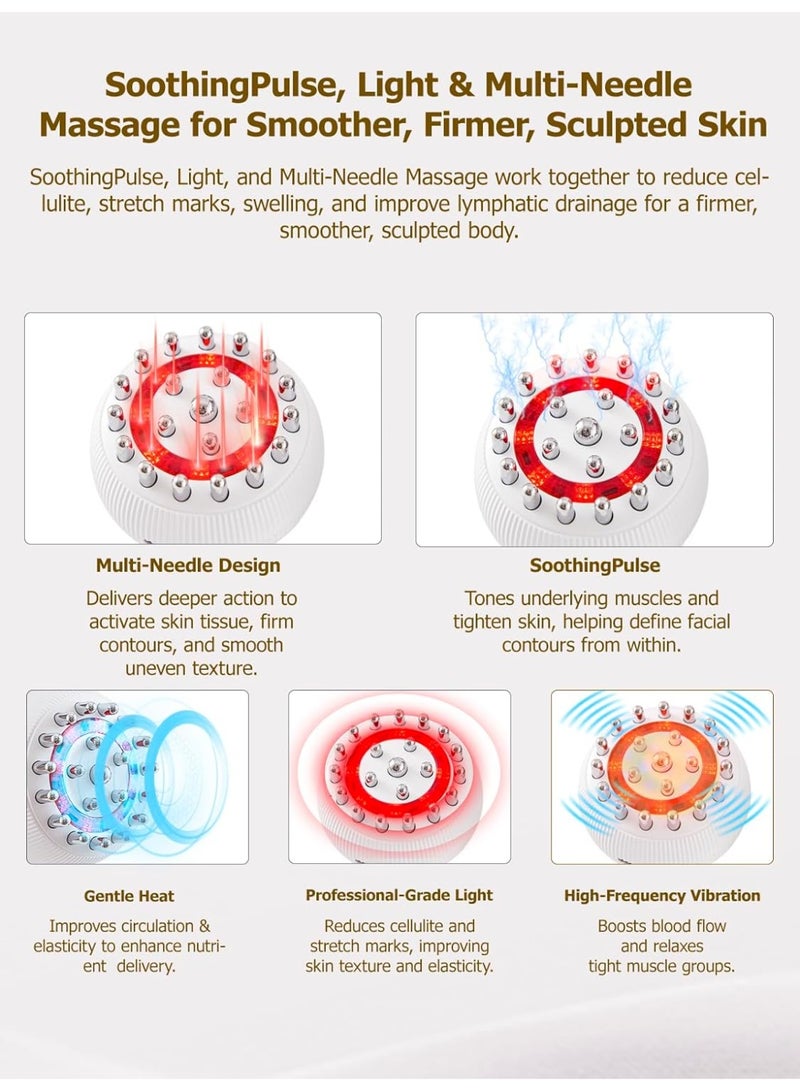 SoothingPulse, Light & Multi-Needle Massage for Smoother, Firmer, Sculpted Skin

SoothingPulse, Light, and Multi-Needle Massage work together to reduce cellulite, stretch marks, swelling, and improve lymphatic drainage for a firmer, smoother, sculpted body.

Multi-Needle Design

Delivers deeper action to activate skin tissue, firm contours, and smooth uneven texture.

SoothingPulse

Tones underlying muscles and tighten skin, helping define facial contours from within.

Gentle Heat

Improves circulation & elasticity to enhance nutrient delivery.

Professional-Grade Light

Reduces cellulite and stretch marks, improving skin texture and elasticity.

High-Frequency Vibration

Boosts blood flow and relaxes tight muscle groups.