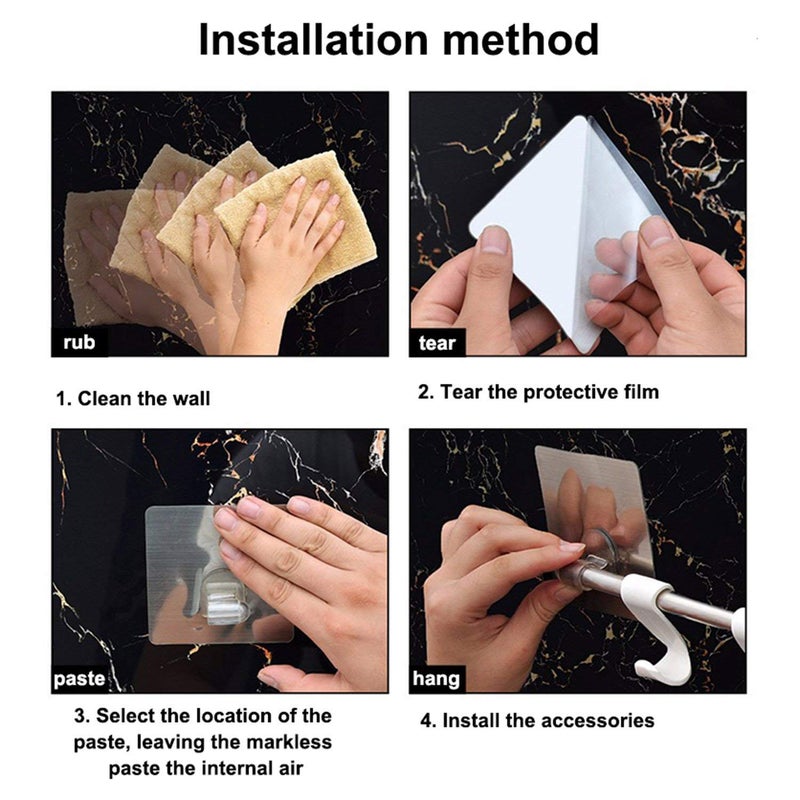 Installation method

rub

1. Clean the wall

tear

2. Tear the protective film

paste

3. Select the location of the paste, leaving the markless paste the internal air

hang

4. Install the accessories