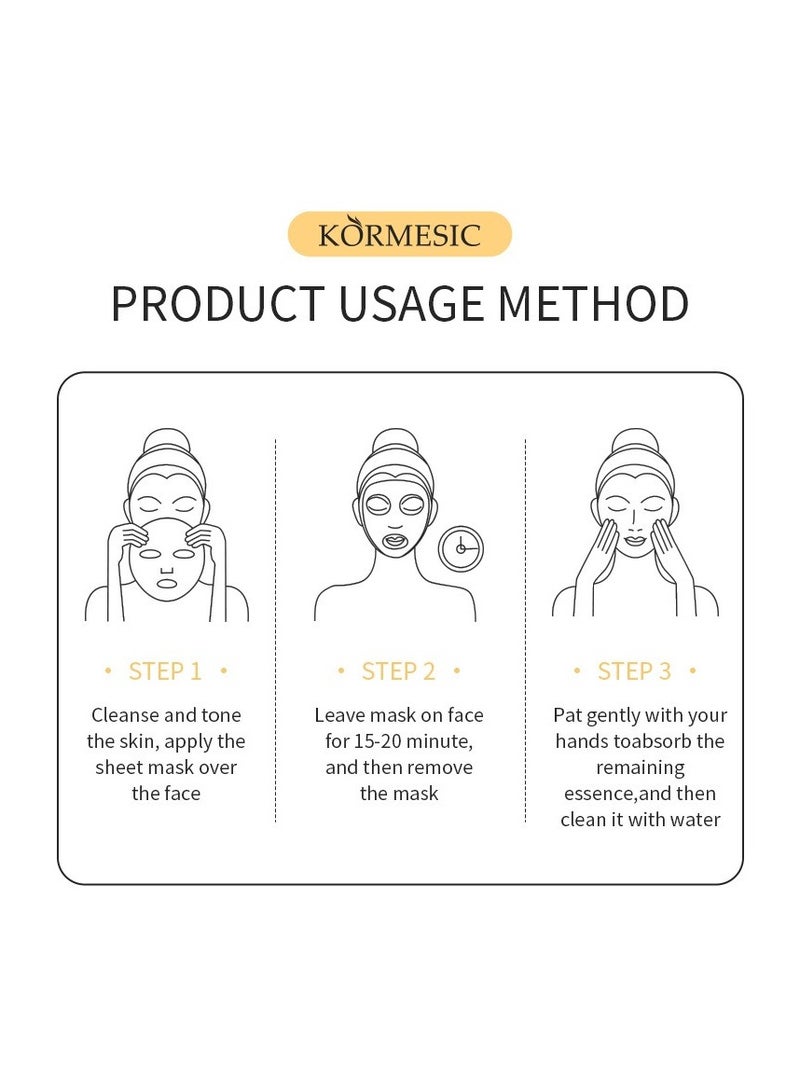 KORMESIC

PRODUCT USAGE METHOD

• STEP 1 •

Cleanse and tone the skin, apply the sheet mask over the face

• STEP 2 •

Leave mask on face for 15-20 minute, and then remove the mask

• STEP 3 •

Pat gently with your hands toabsorb the remaining essence,and then clean it with water