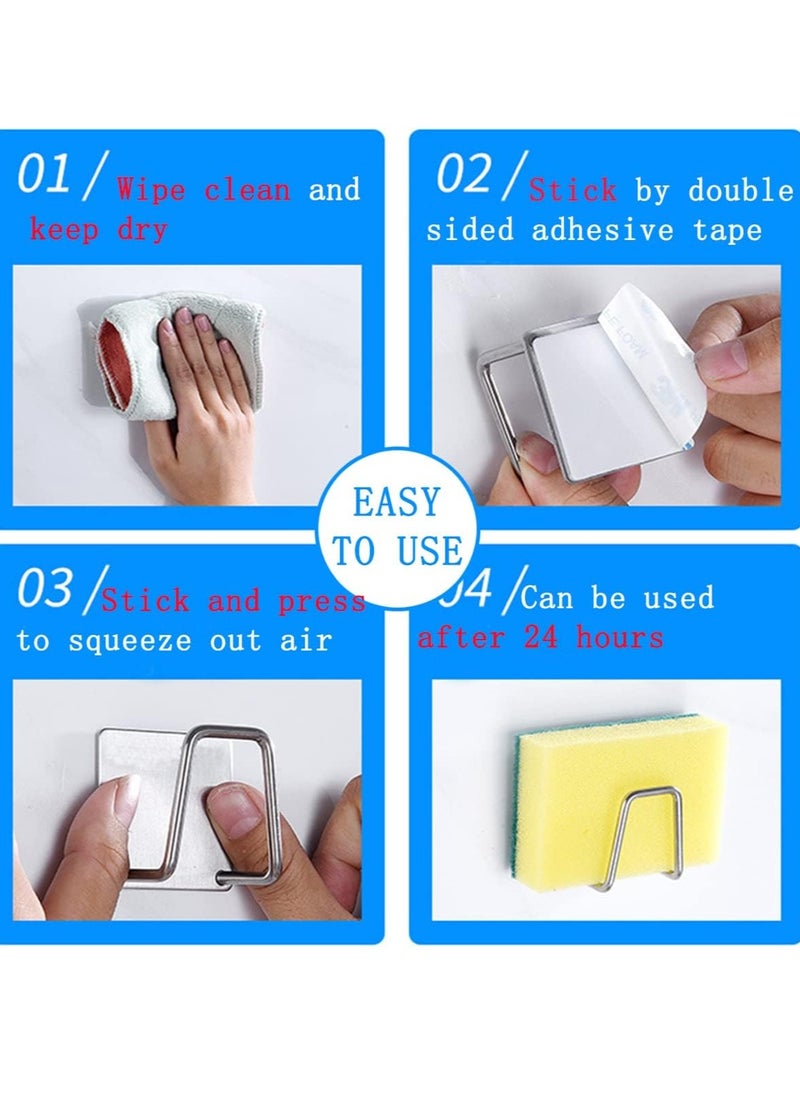 01/ Wipe clean and keep dry

02/ Stick by double sided adhesive tape

EASY TO USE

03/ Stick and press to squeeze out air

04/ Can be used after 24 hours