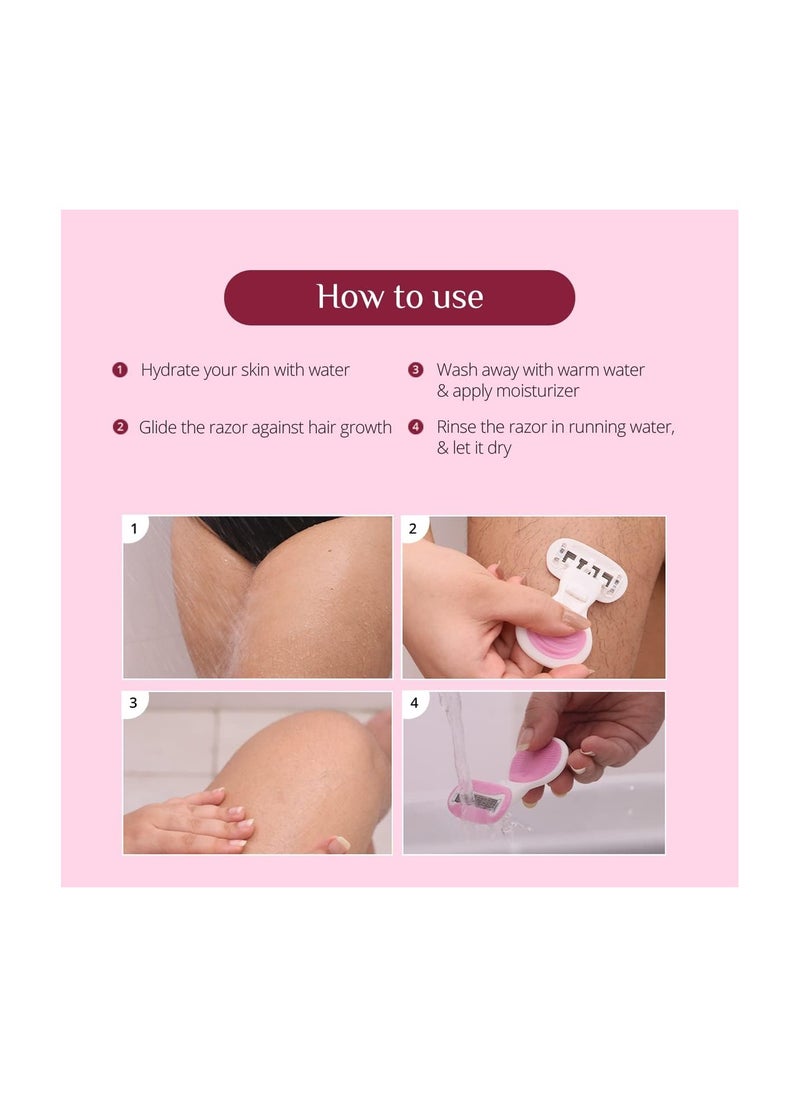 How to use

1 Hydrate your skin with water

2 Glide the razor against hair growth

3 Wash away with warm water & apply moisturizer

4 Rinse the razor in running water, & let it dry

1

2

3

4