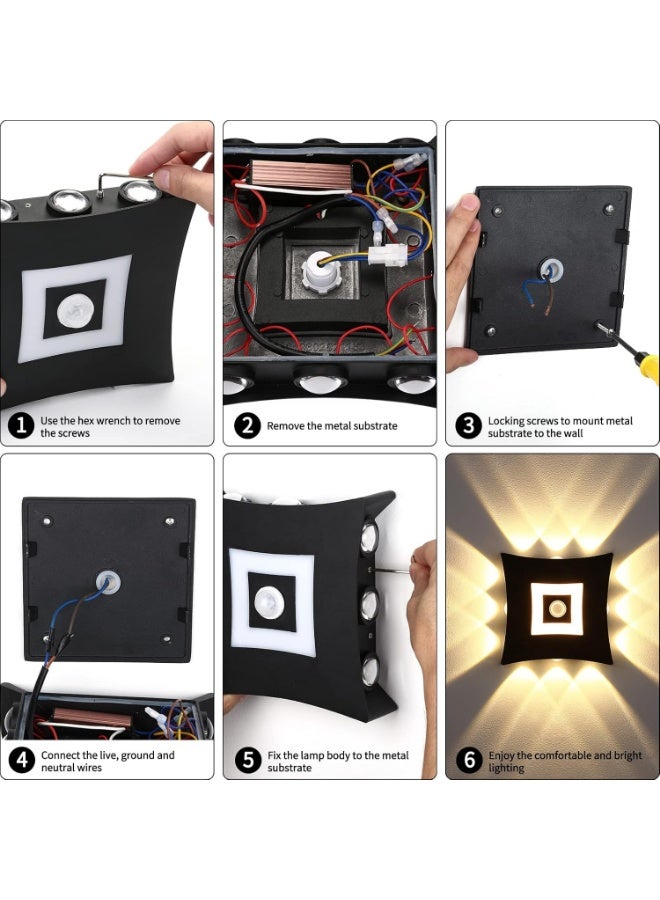 1 Use the hex wrench to remove the screws

2 Remove the metal substrate

3 Locking screws to mount metal substrate to the wall

4 Connect the live, ground and neutral wires

5 Fix the lamp body to the metal substrate

6 Enjoy the comfortable and bright lighting