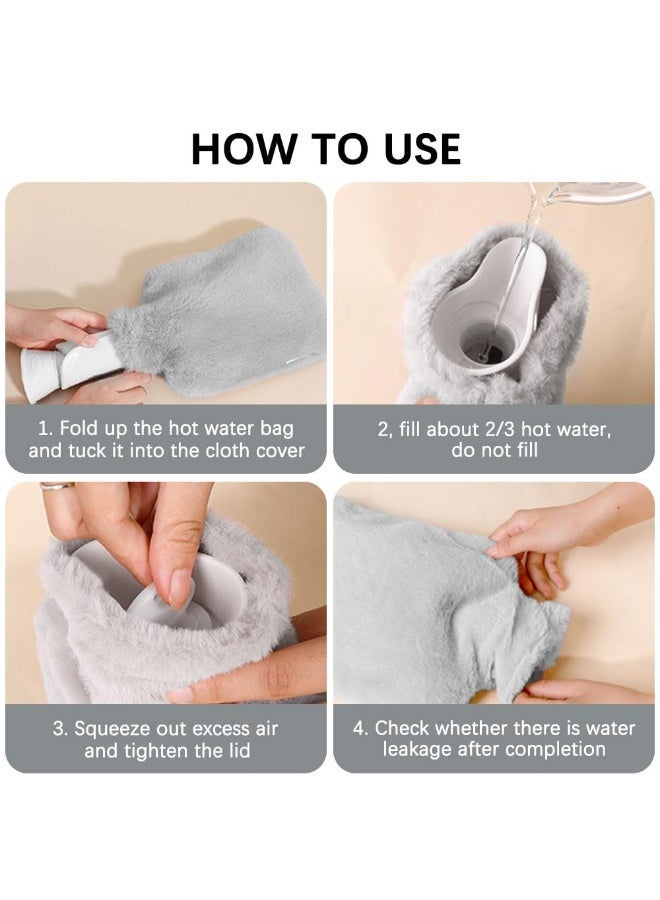 HOW TO USE

1. Fold up the hot water bag and tuck it into the cloth cover

2, fill about 2/3 hot water, do not fill

3. Squeeze out excess air and tighten the lid

4. Check whether there is water leakage after completion