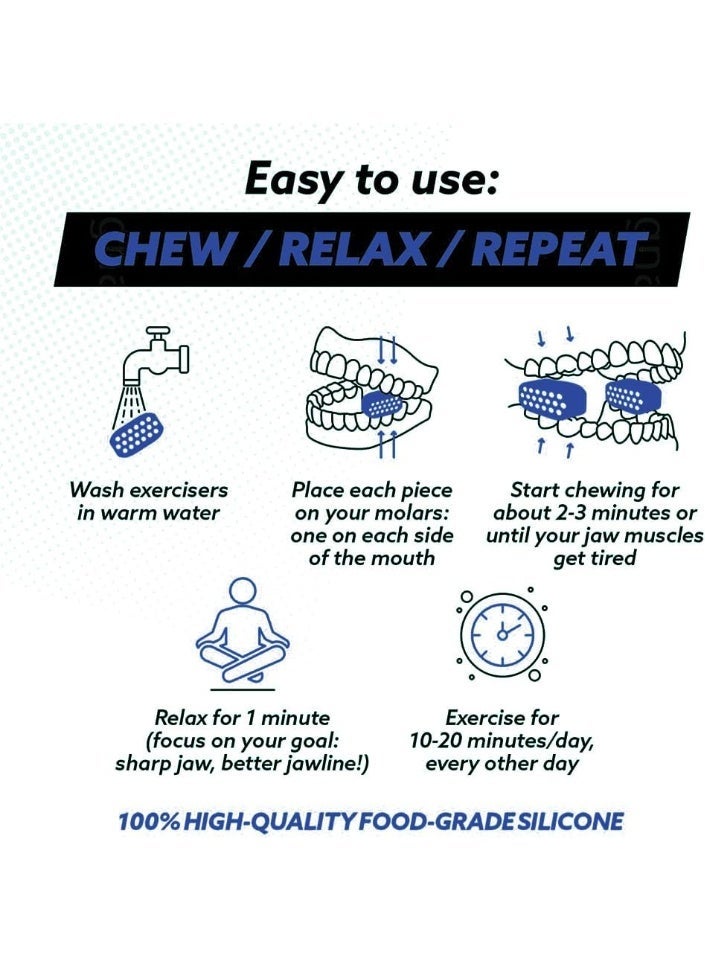 Easy to use:

CHEW / RELAX / REPEAT

Wash exercisers in warm water

Place each piece on your molars: one on each side of the mouth

Start chewing for about 2-3 minutes or until your jaw muscles get tired

Relax for 1 minute (focus on your goal: sharp jaw, better jawline!)

Exercise for 10-20 minutes/day, every other day

100% HIGH-QUALITY FOOD-GRADE SILICONE