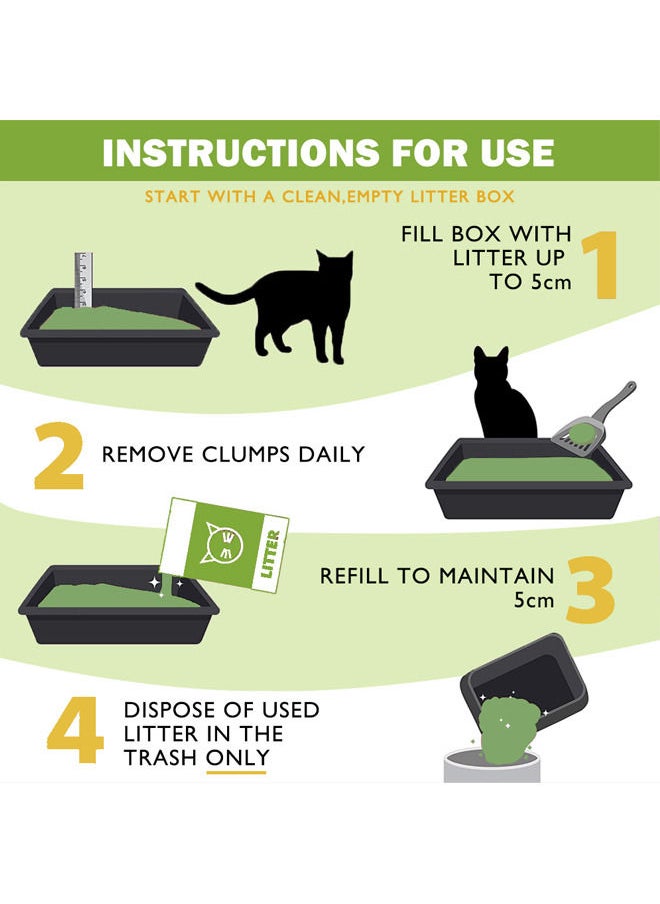 INSTRUCTIONS FOR USE

START WITH A CLEAN,EMPTY LITTER BOX

FILL BOX WITH LITTER UP TO 5cm 1

2 REMOVE CLUMPS DAILY

LITTER

REFILL TO MAINTAIN 5cm 3

4 DISPOSE OF USED LITTER IN THE TRASH ONLY