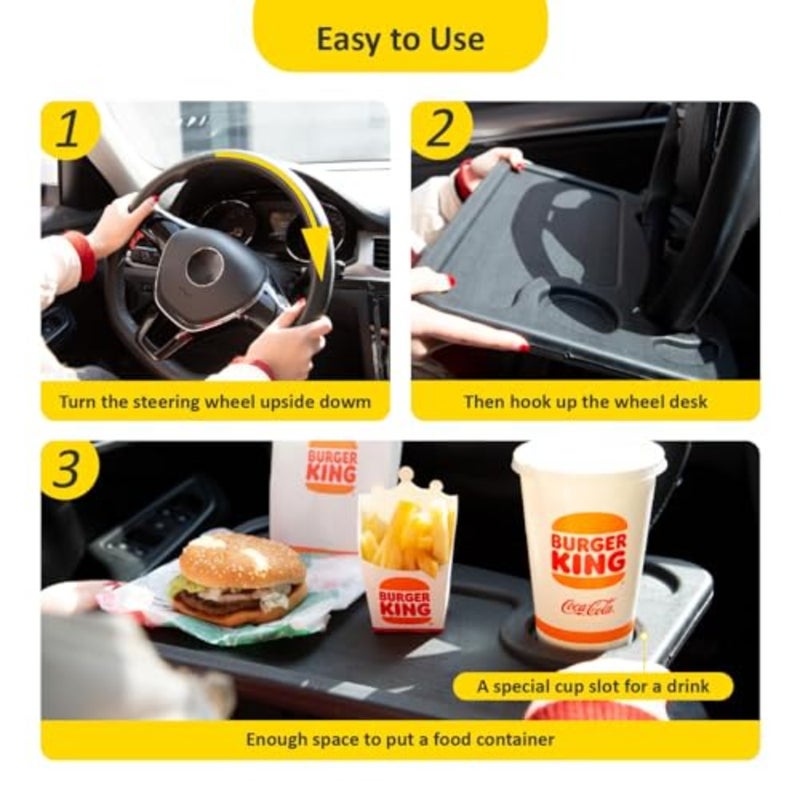 Easy to Use

1

Turn the steering wheel upside dowm

2

Then hook up the wheel desk

3

BURGER KING

BURGER KING

BURGER KING

Coca-Cola

A special cup slot for a drink

Enough space to put a food container