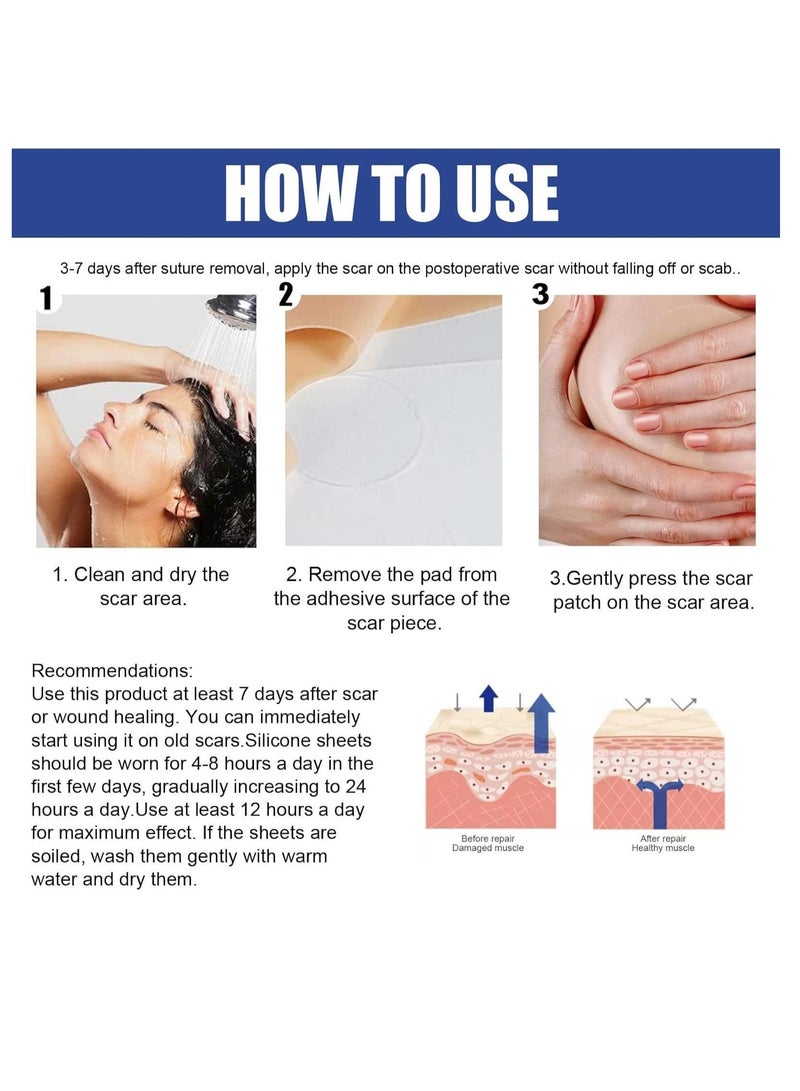 HOW TO USE

3-7 days after suture removal, apply the scar on the postoperative scar without falling off or scab..

1

2

3

1. Clean and dry the scar area.

2. Remove the pad from the adhesive surface of the scar piece.

3.Gently press the scar patch on the scar area.

Recommendations:
Use this product at least 7 days after scar or wound healing. You can immediately start using it on old scars.Silicone sheets should be worn for 4-8 hours a day in the first few days, gradually increasing to 24 hours a day.Use at least 12 hours a day for maximum effect. If the sheets are soiled, wash them gently with warm water and dry them.

Before repair
Damaged muscle

After repair
Healthy muscle