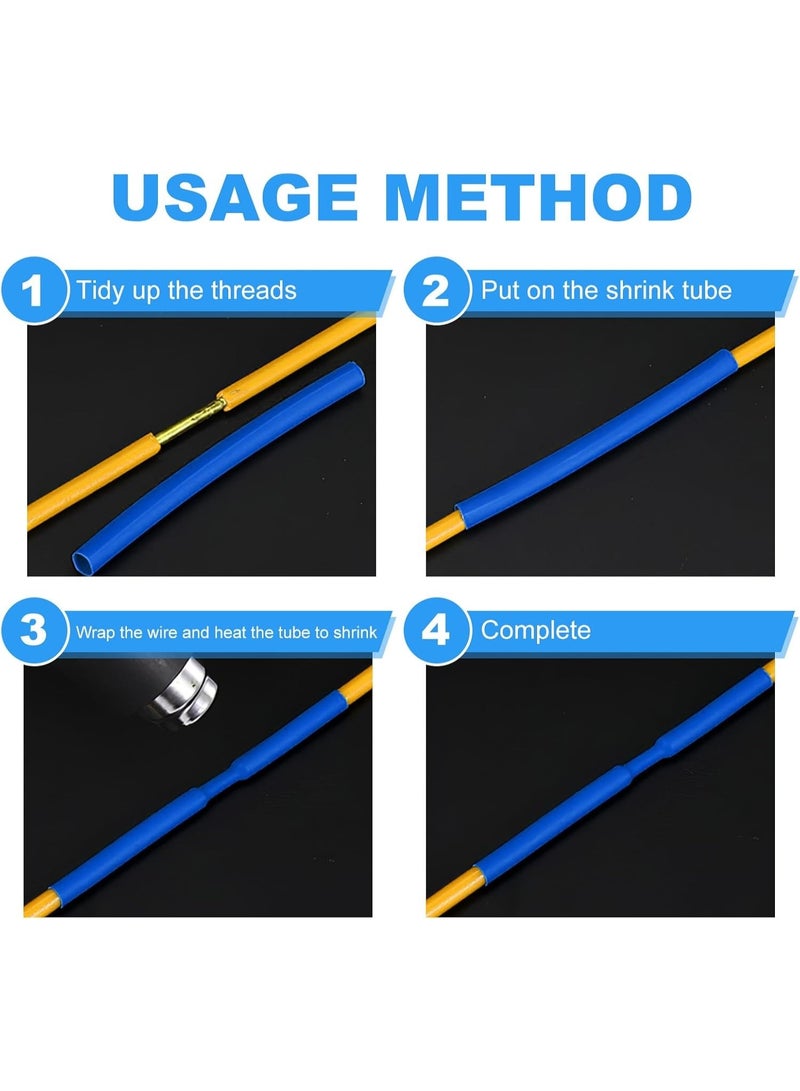 USAGE METHOD

1 Tidy up the threads

2 Put on the shrink tube

3 Wrap the wire and heat the tube to shrink

4 Complete