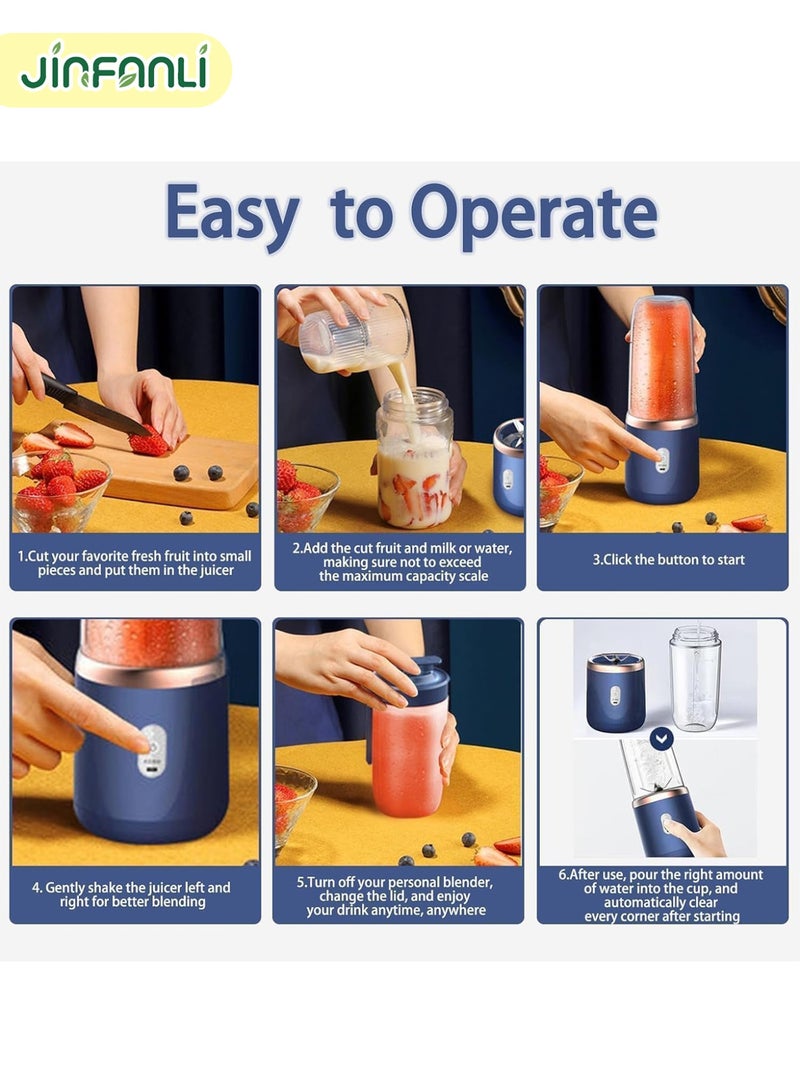 JINFANLI

Easy to Operate

1.Cut your favorite fresh fruit into small pieces and put them in the juicer

2.Add the cut fruit and milk or water, making sure not to exceed the maximum capacity scale

3.Click the button to start

4. Gently shake the juicer left and right for better blending

5.Turn off your personal blender, change the lid, and enjoy your drink anytime, anywhere

6.After use, pour the right amount of water into the cup, and automatically clear every corner after starting