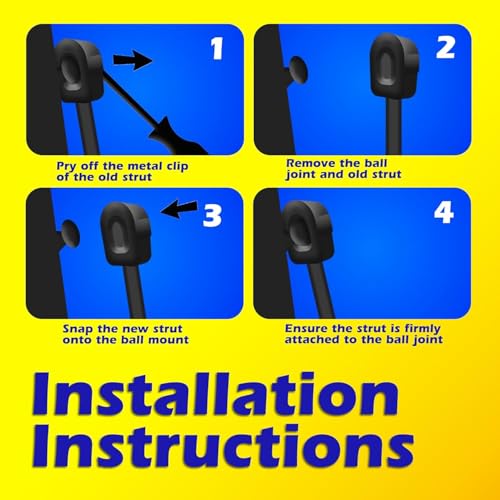 1

Pry off the metal clip of the old strut

2

Remove the ball joint and old strut

3

Snap the new strut onto the ball mount

4

Ensure the strut is firmly attached to the ball joint

Installation Instructions